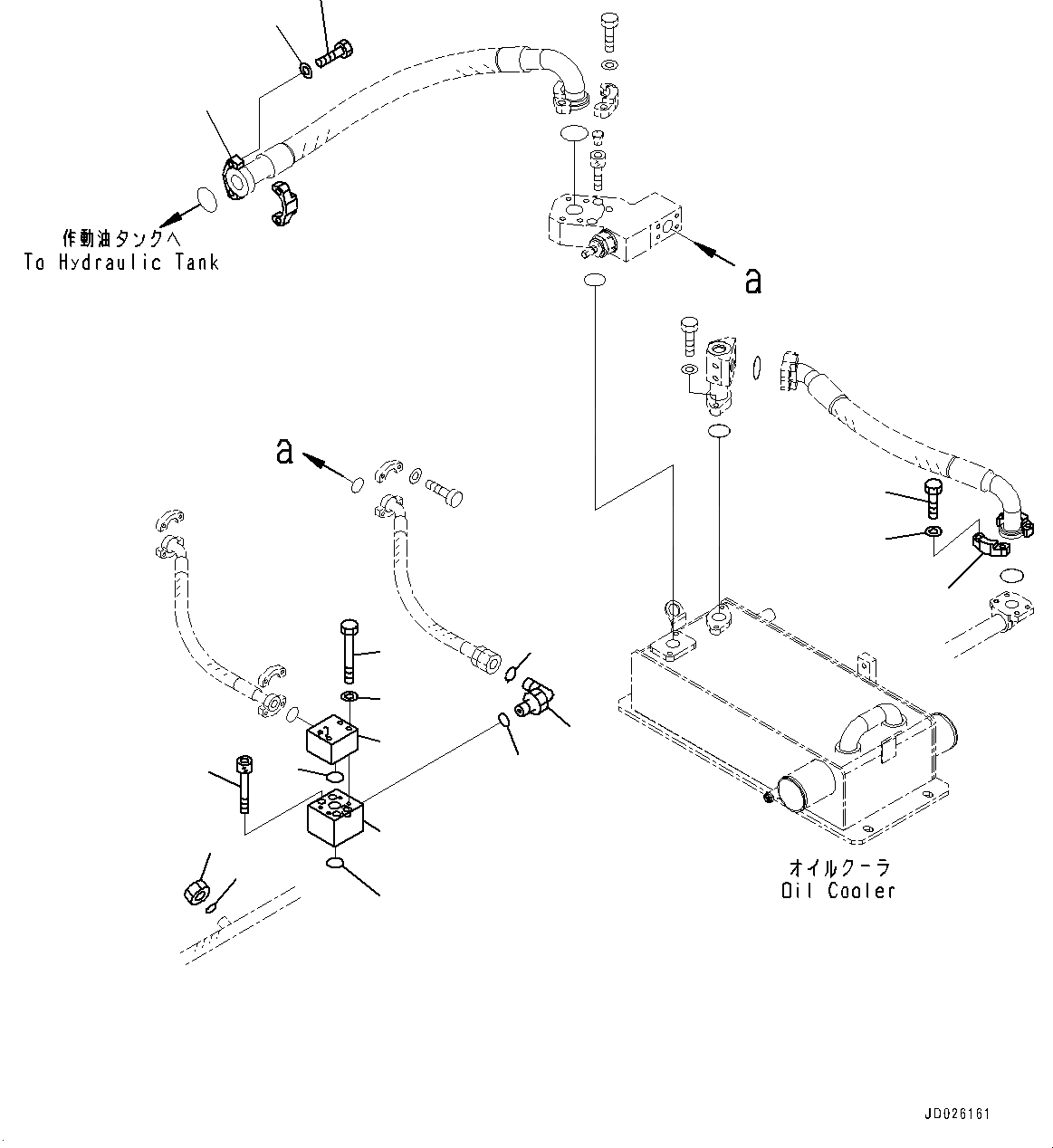 作動油タンクへ
To Hydraulic Tank

a

a

オイルクーラ
Oil Cooler

JD026161