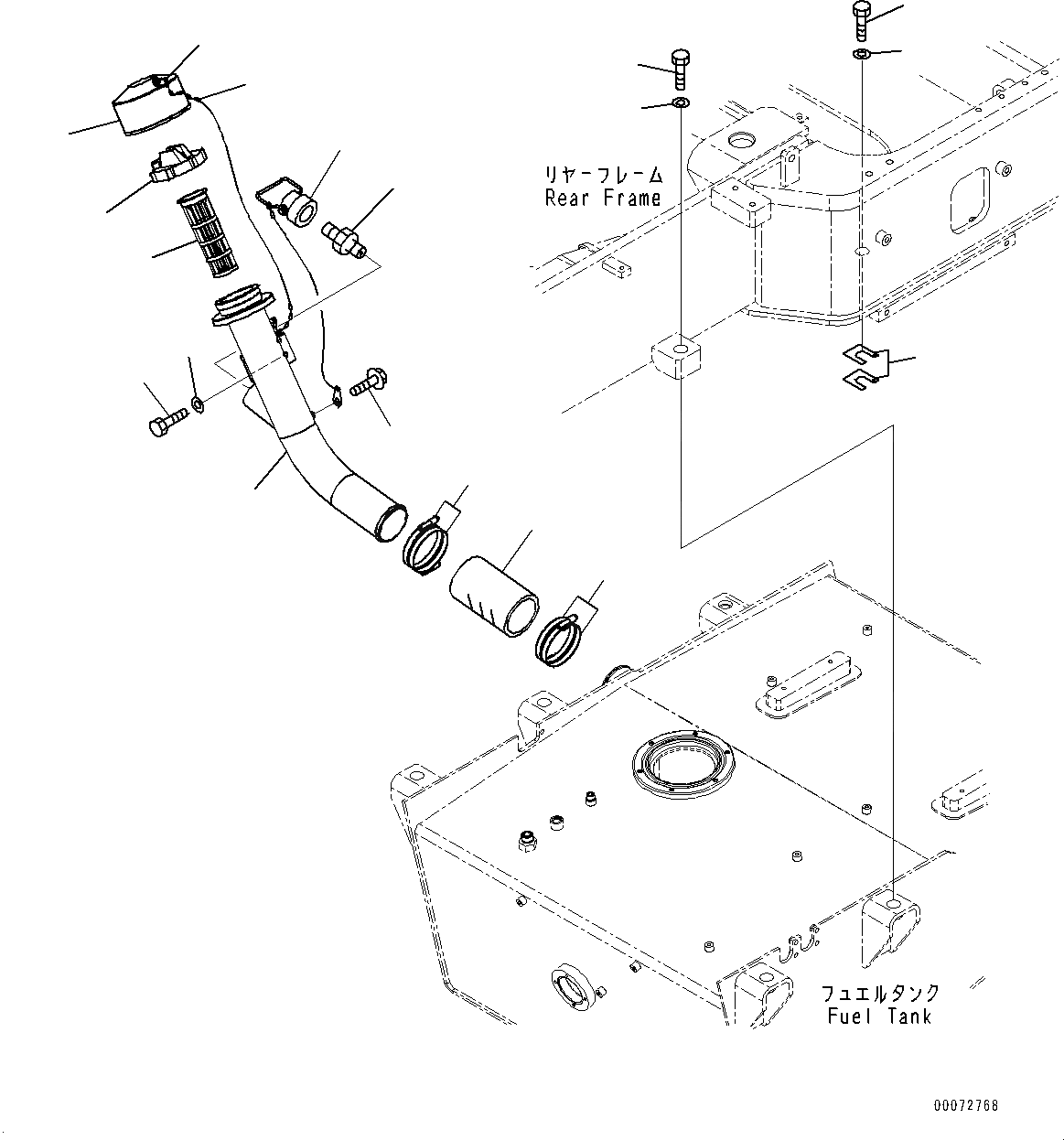 リヤーフレーム
Rear Frame

フュエルタンク
Fuel Tank

00072768