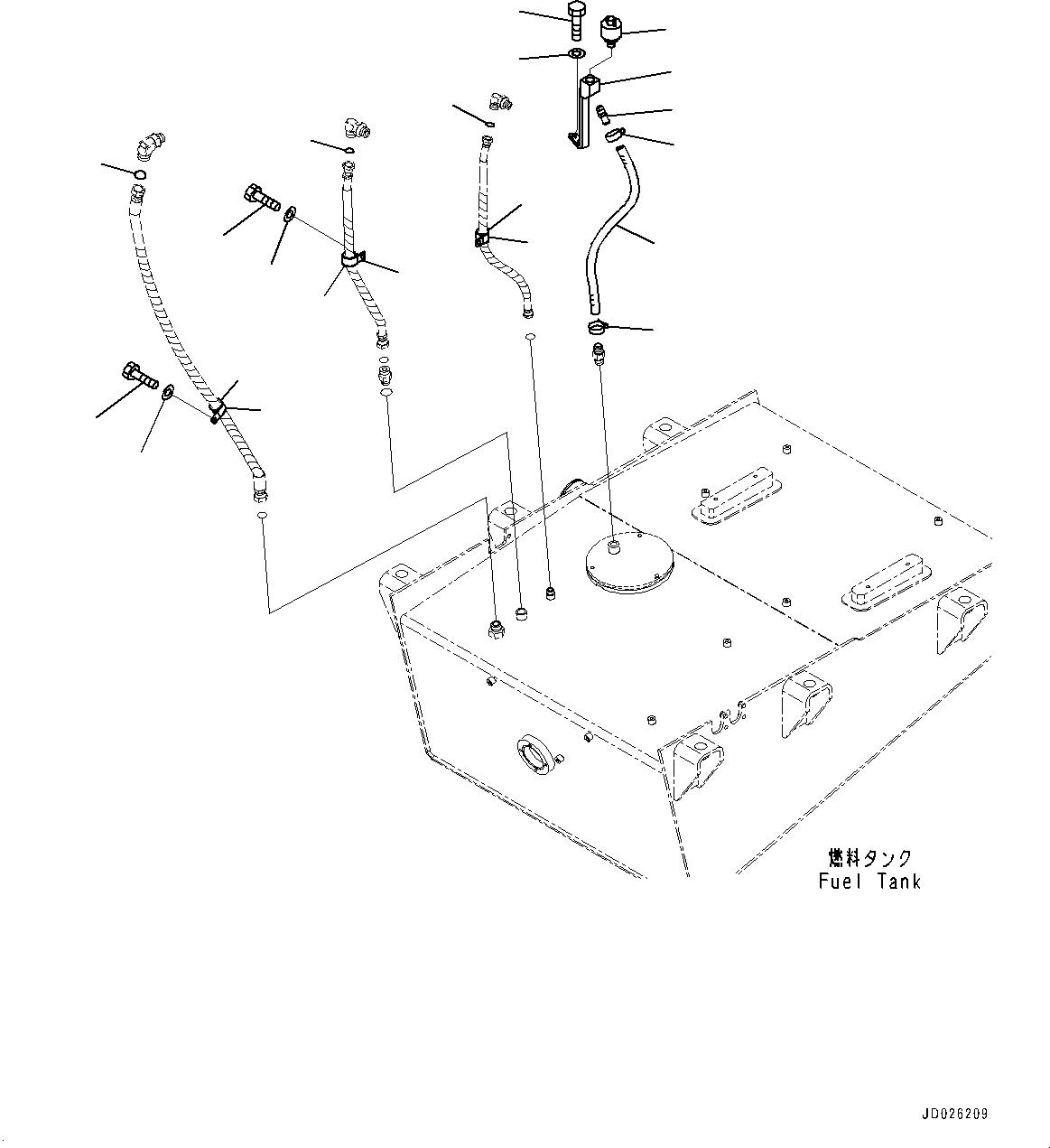 燃料タンク
Fuel Tank

JD026209