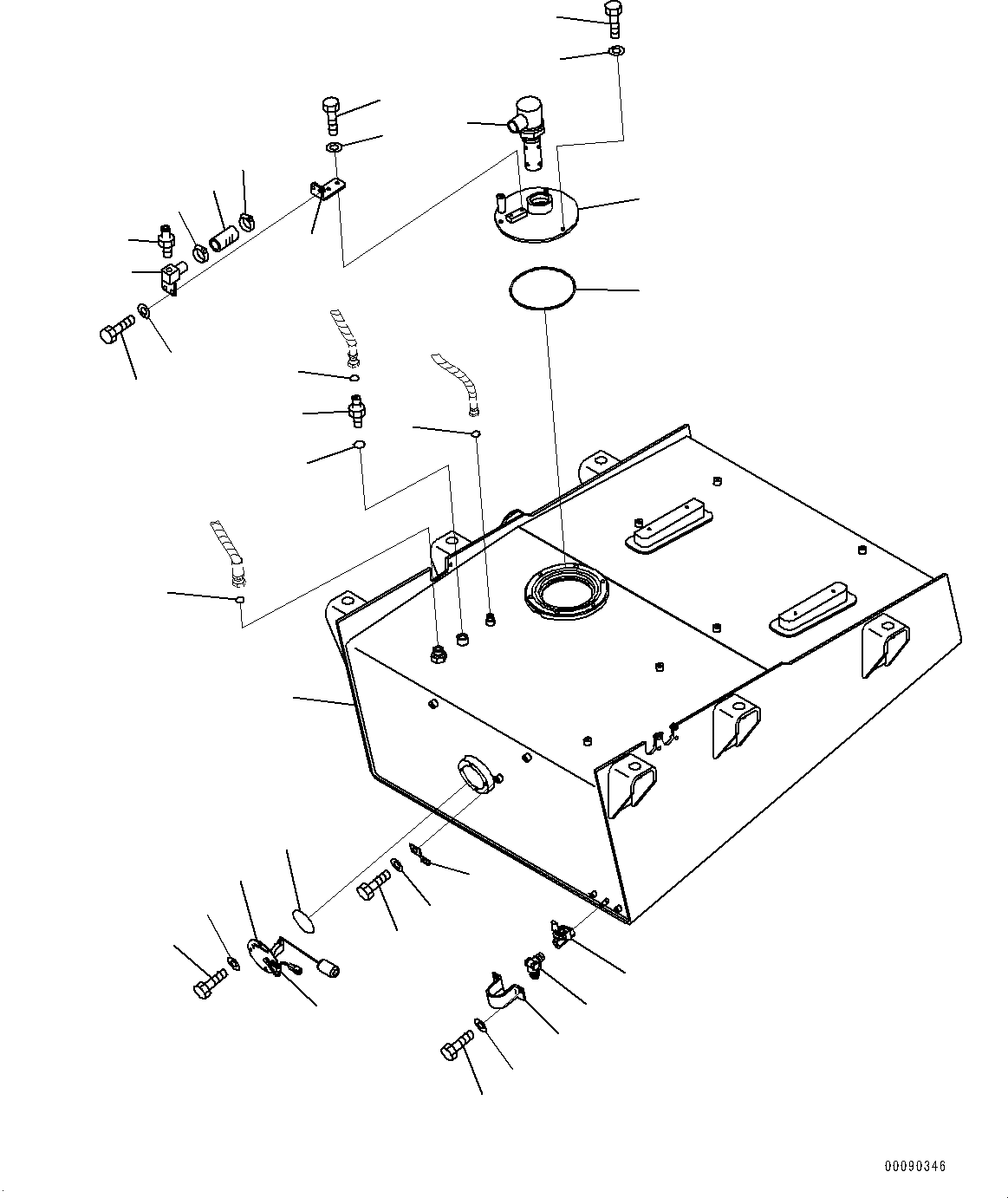 00090346