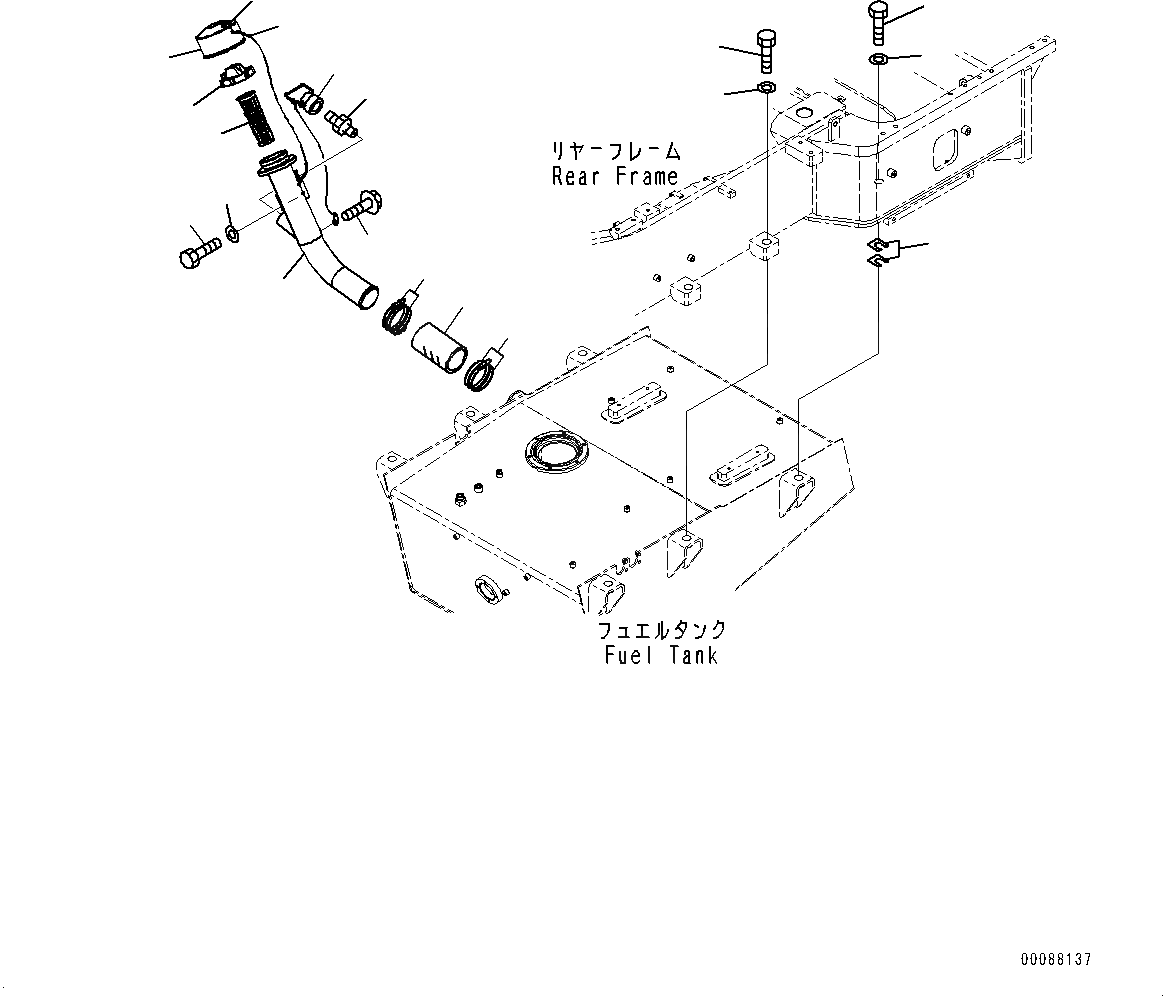 リヤーフレーム
Rear Frame

フュエルタンク
Fuel Tank

00088137