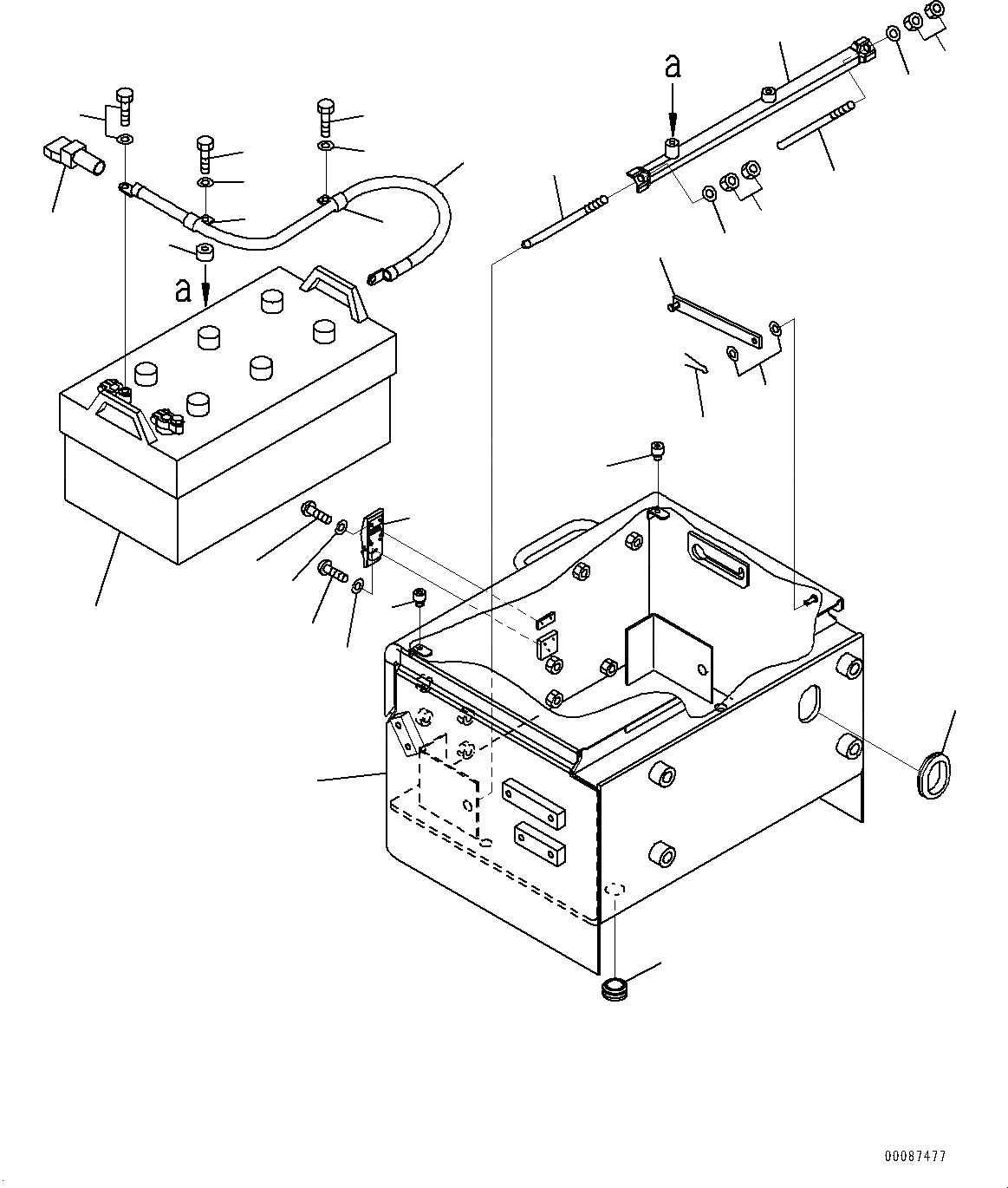 a

a

00087477