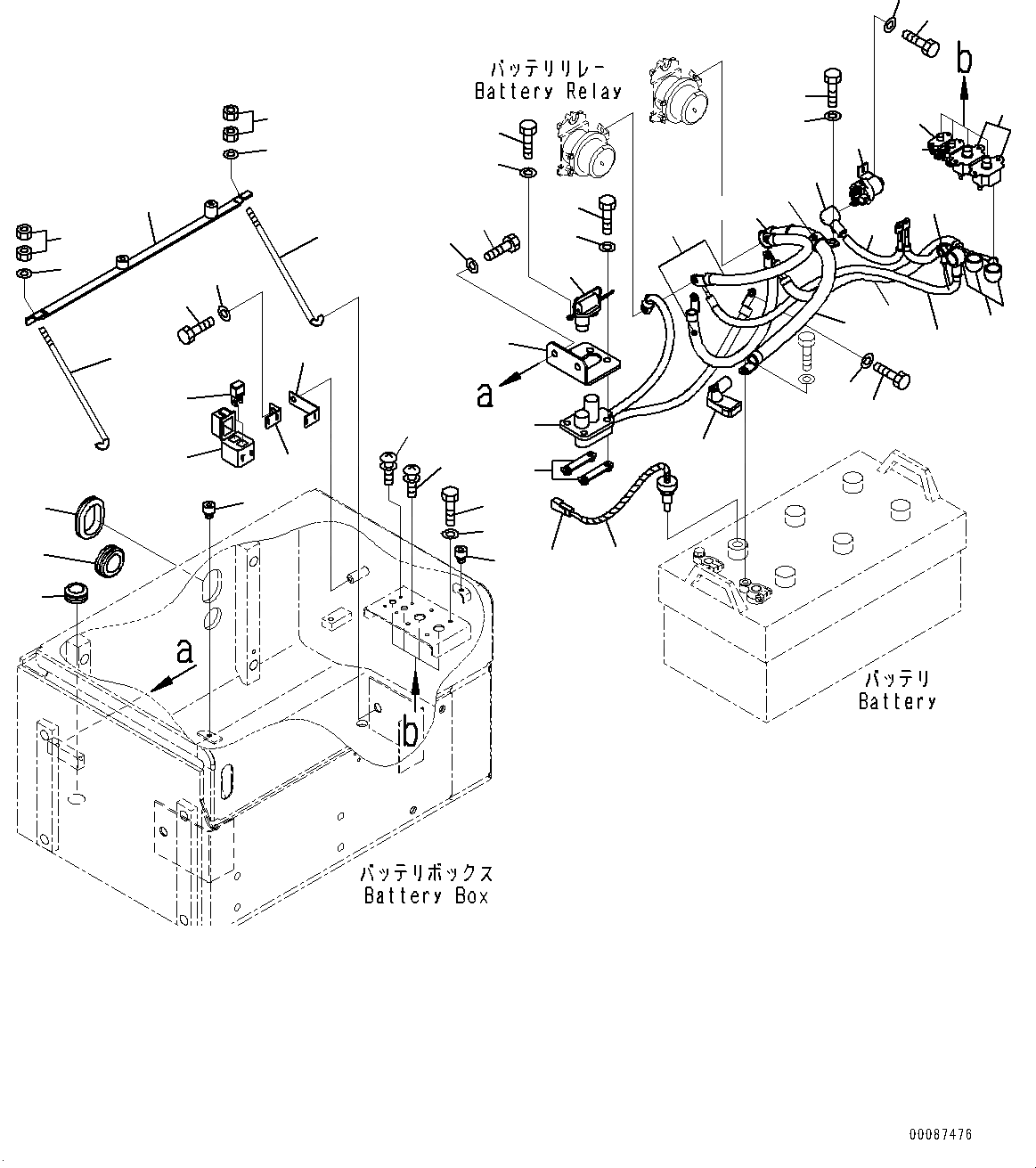 バッテリリレー
Battery Relay

b

a

a

b

バッテリ
Battery

バッテリボックス
Battery Box

00087476