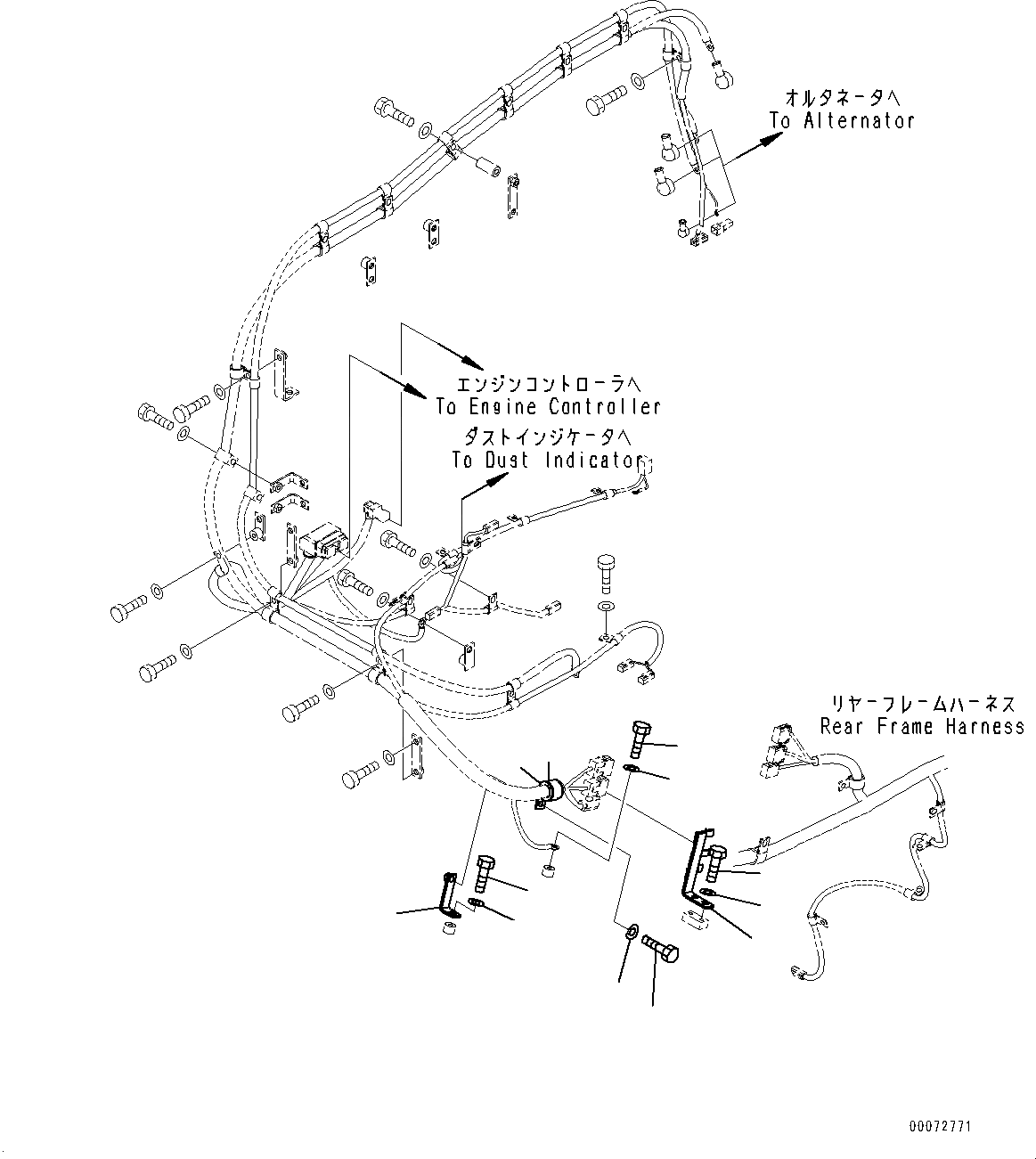 オルタネータへ
To Alternator

エンジンコントローラへ
To Engine Controller

ダストインジケータへ
To Dust Indicator

リヤーフレームハーネス
Rear Frame Harness

00072771