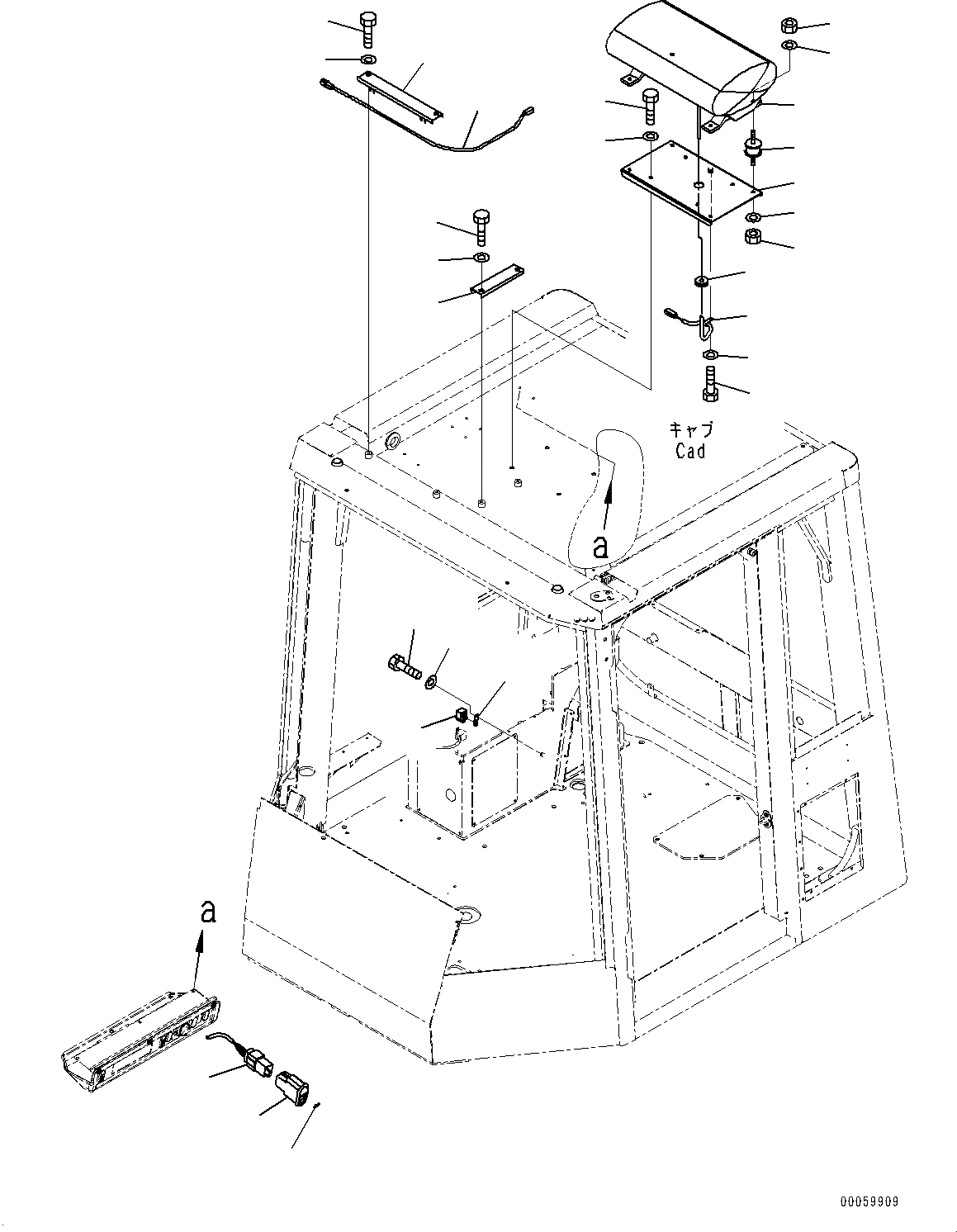 キャブ
Cad

a

a

00059909