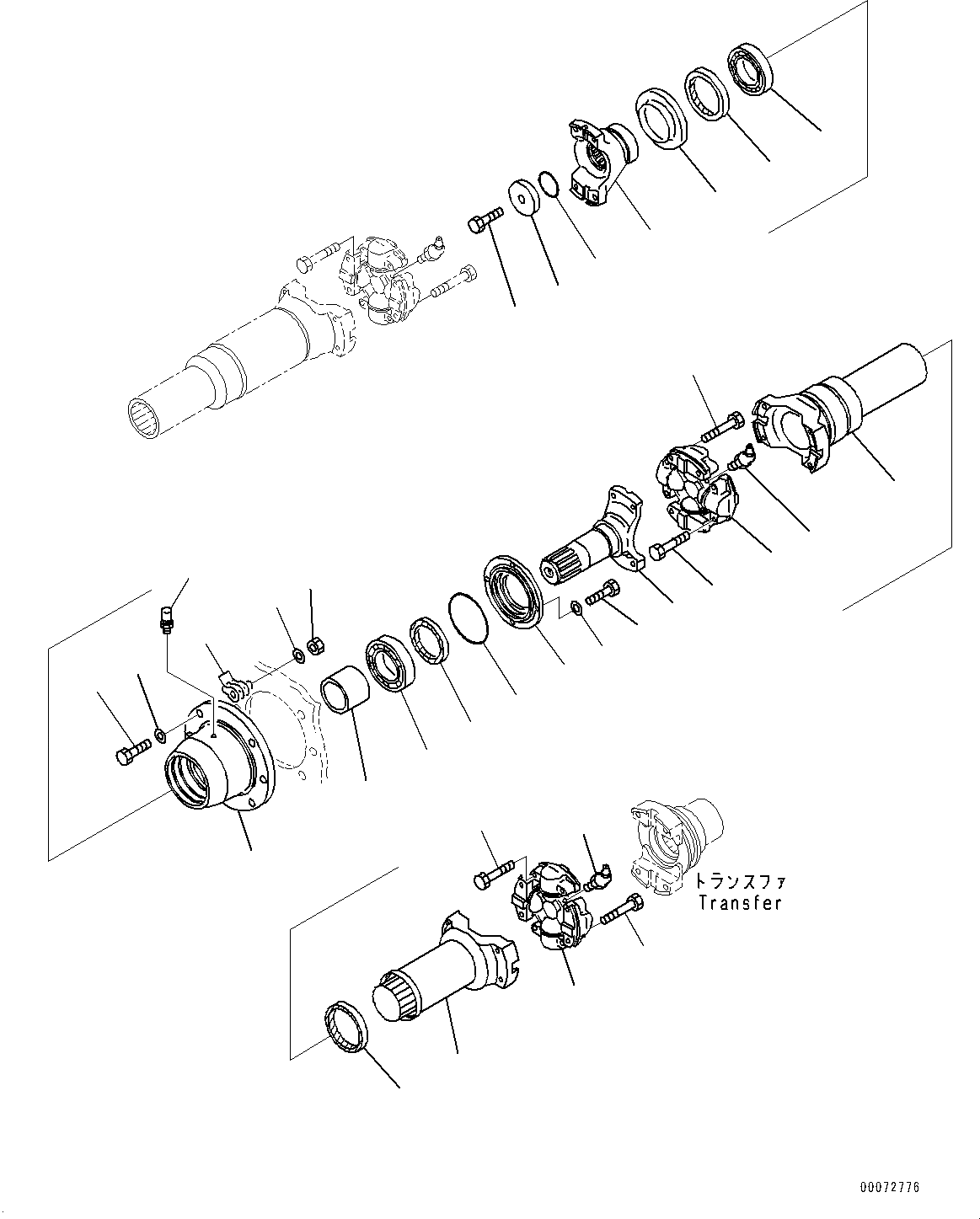 トランスファ
Transfer

00072776