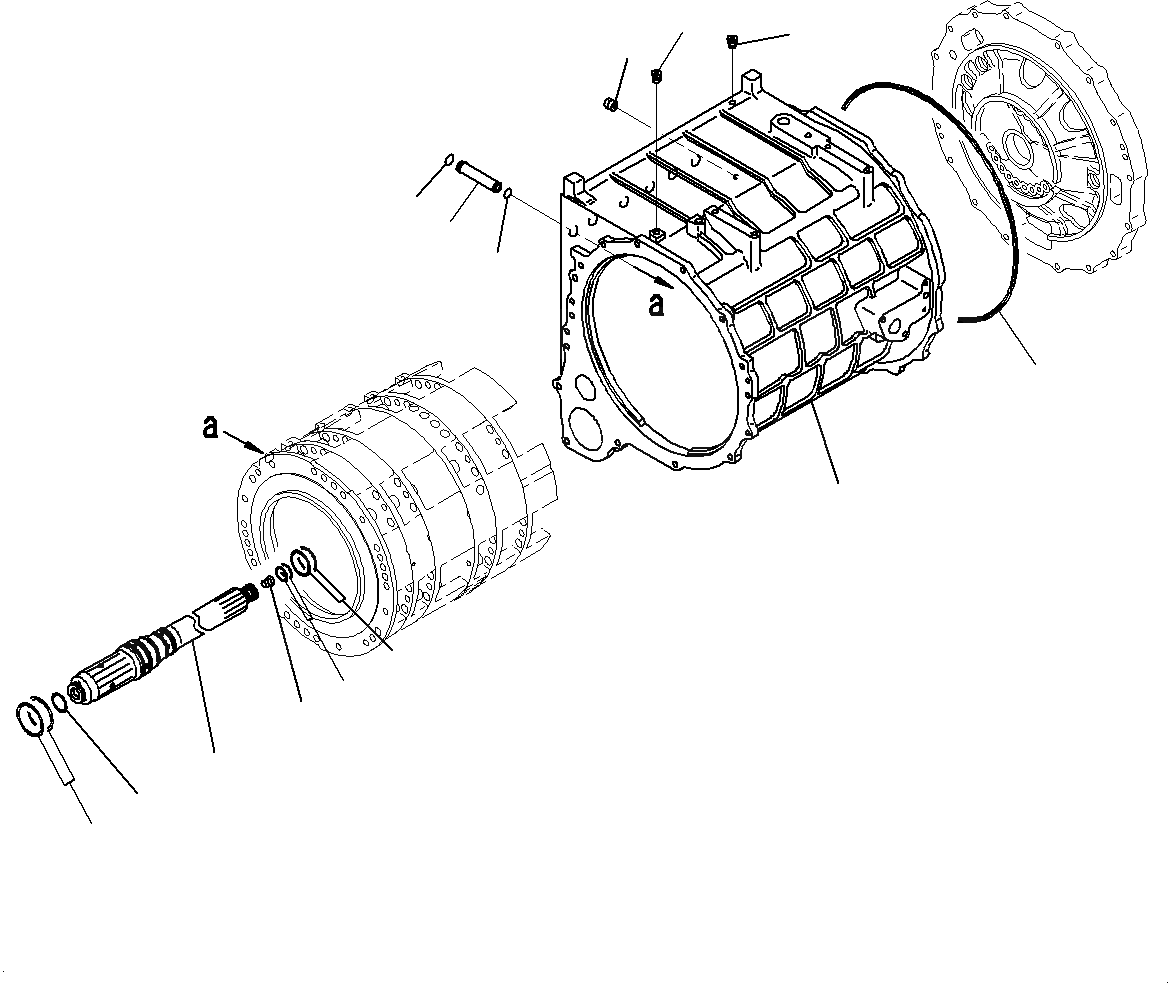 a

a