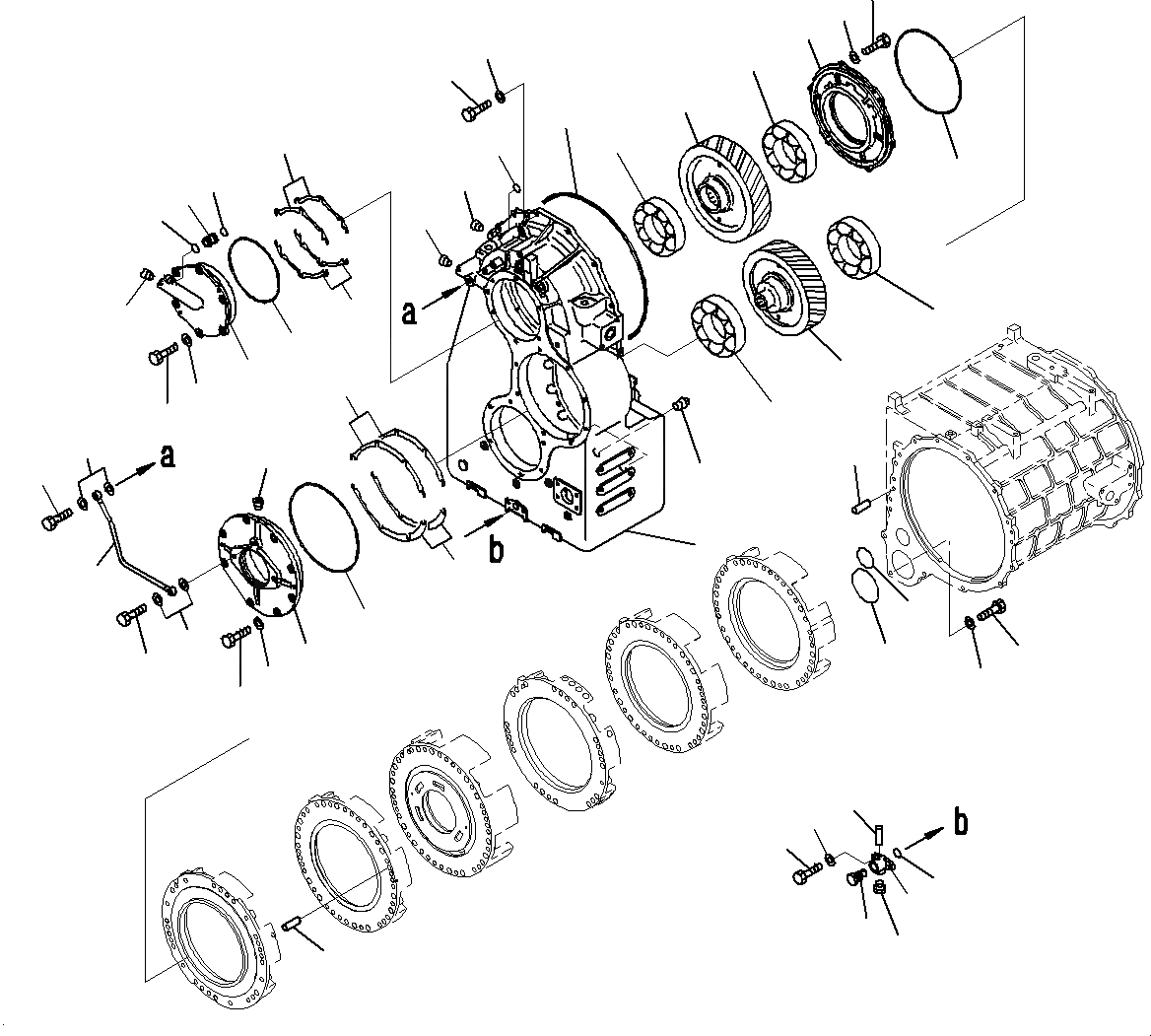 a
a
b
b