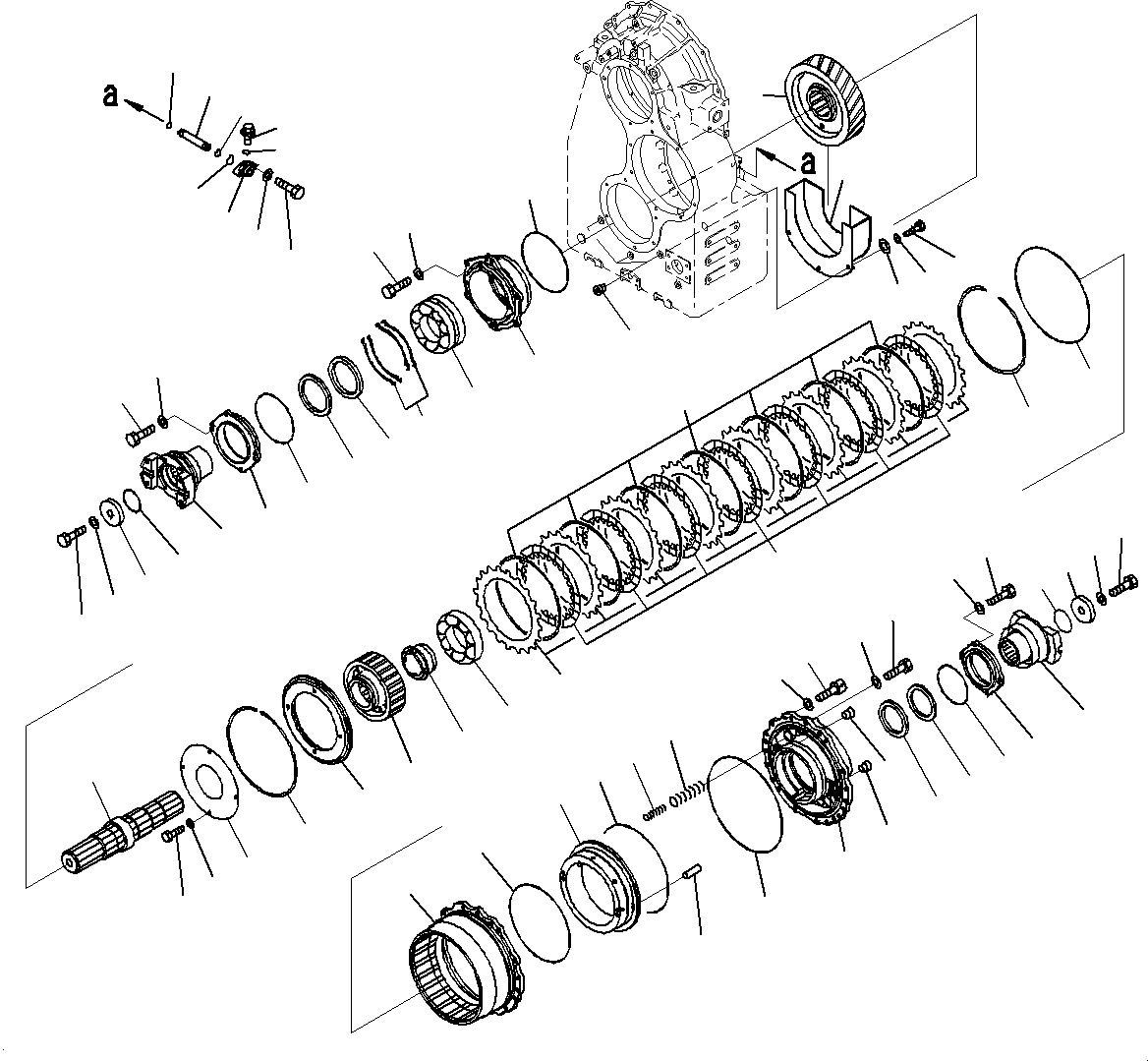 a
a