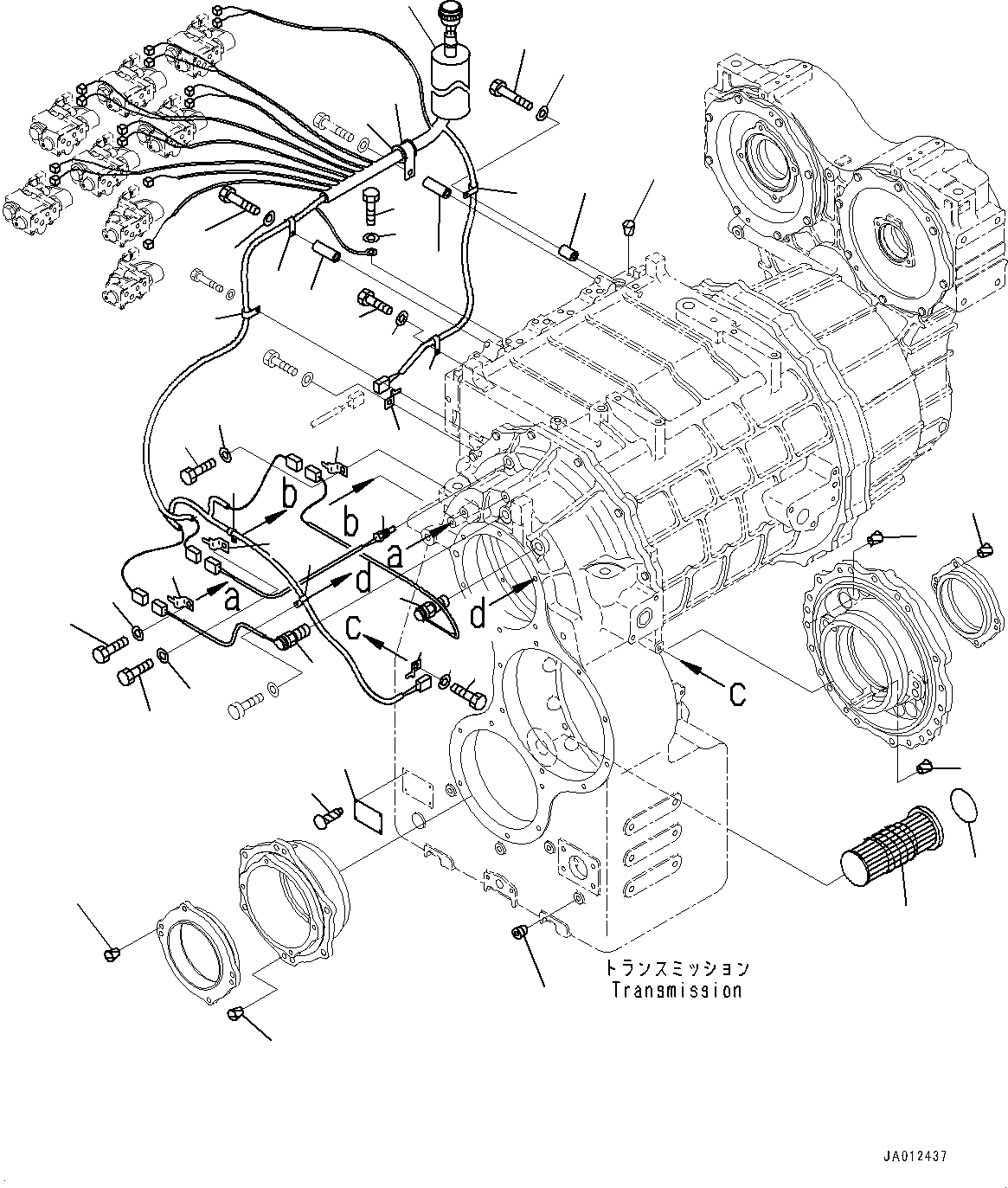 b
b
a
a
d
d
c
c
トランスミッション
Transmission
JA012437