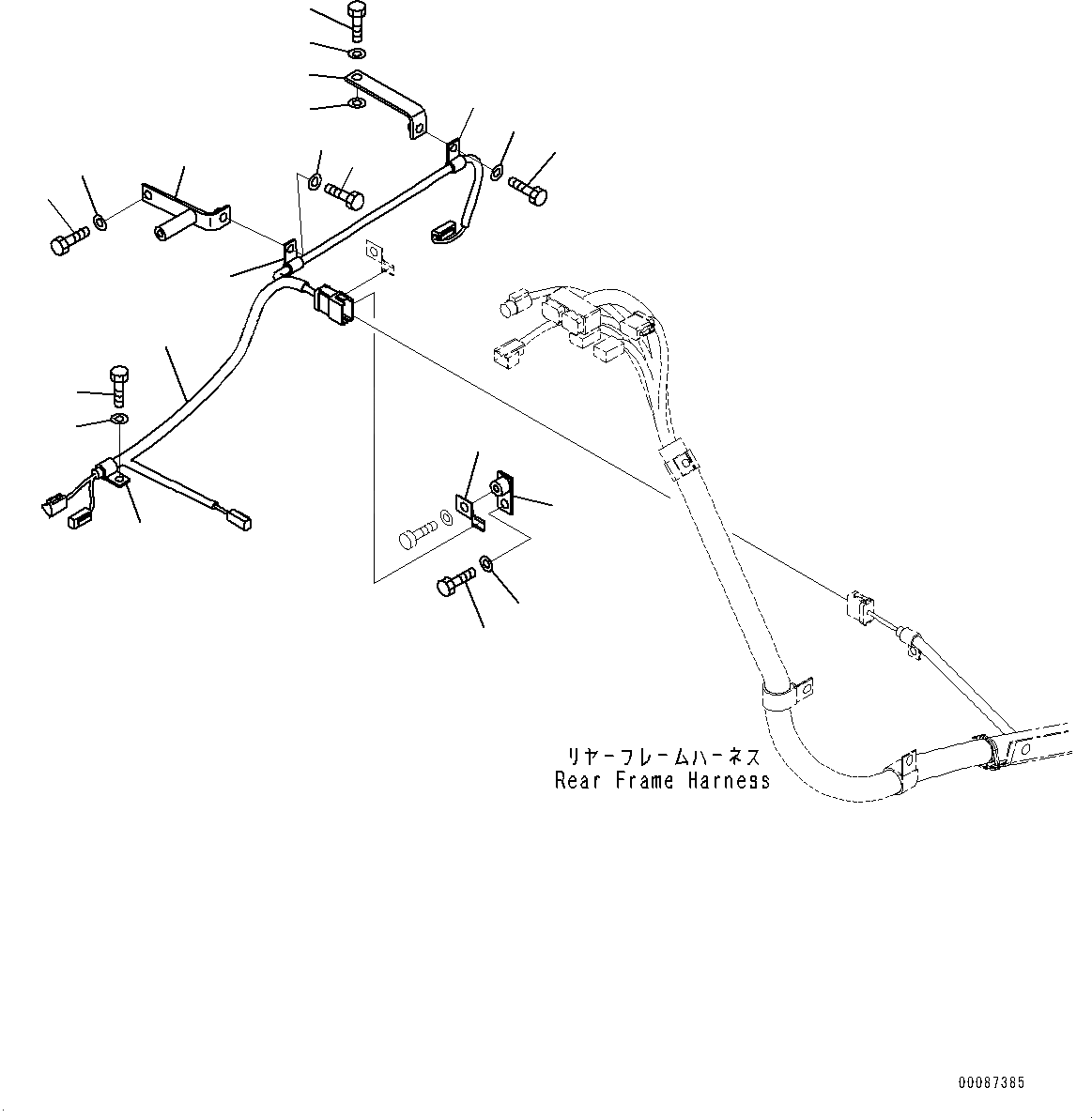 リヤーフレームハーネス
Rear Frame Harness

00087385