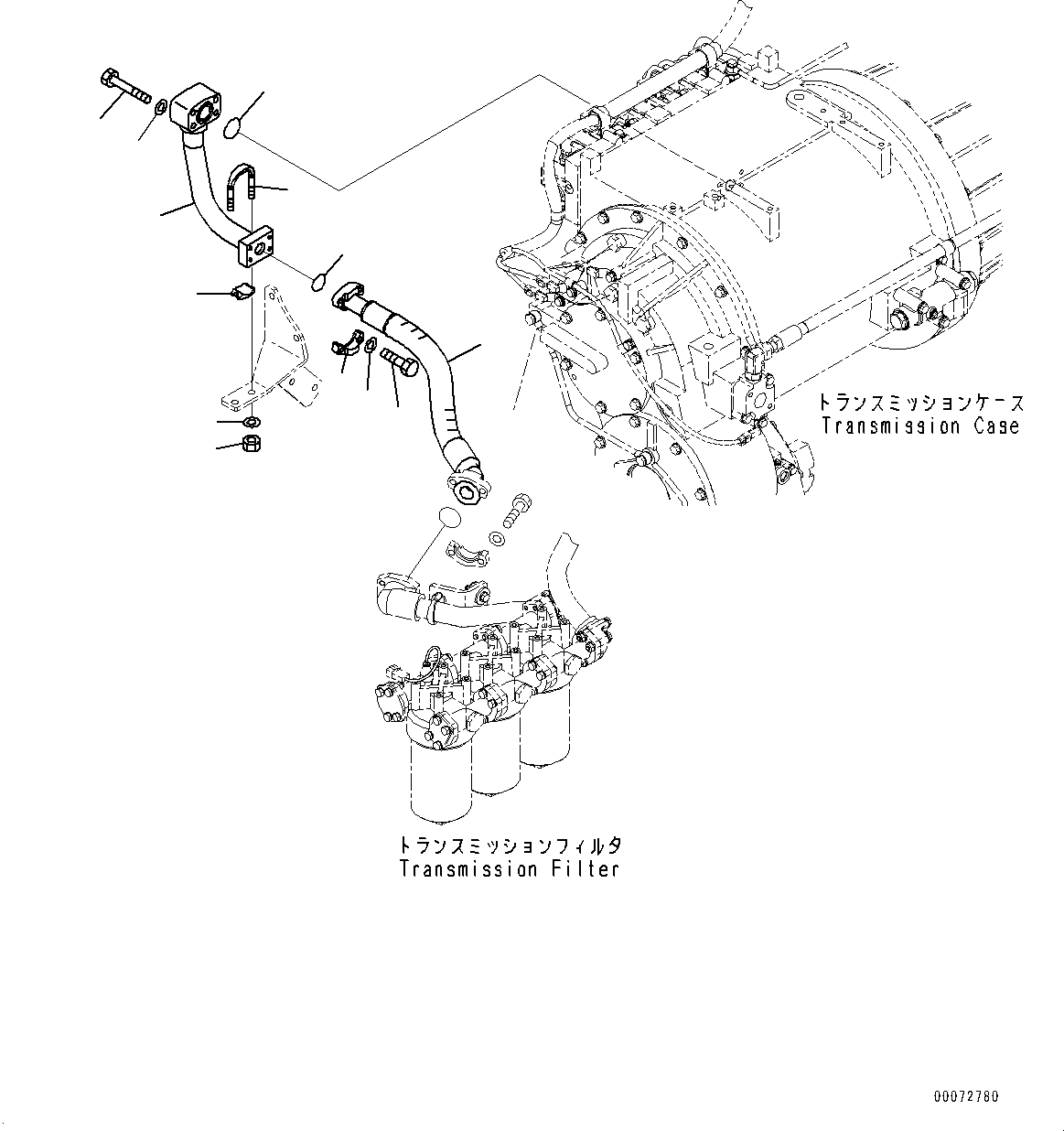 トランスミッションケース
Transmission Case

トランスミッションフィルタ
Transmission Filter

00072780