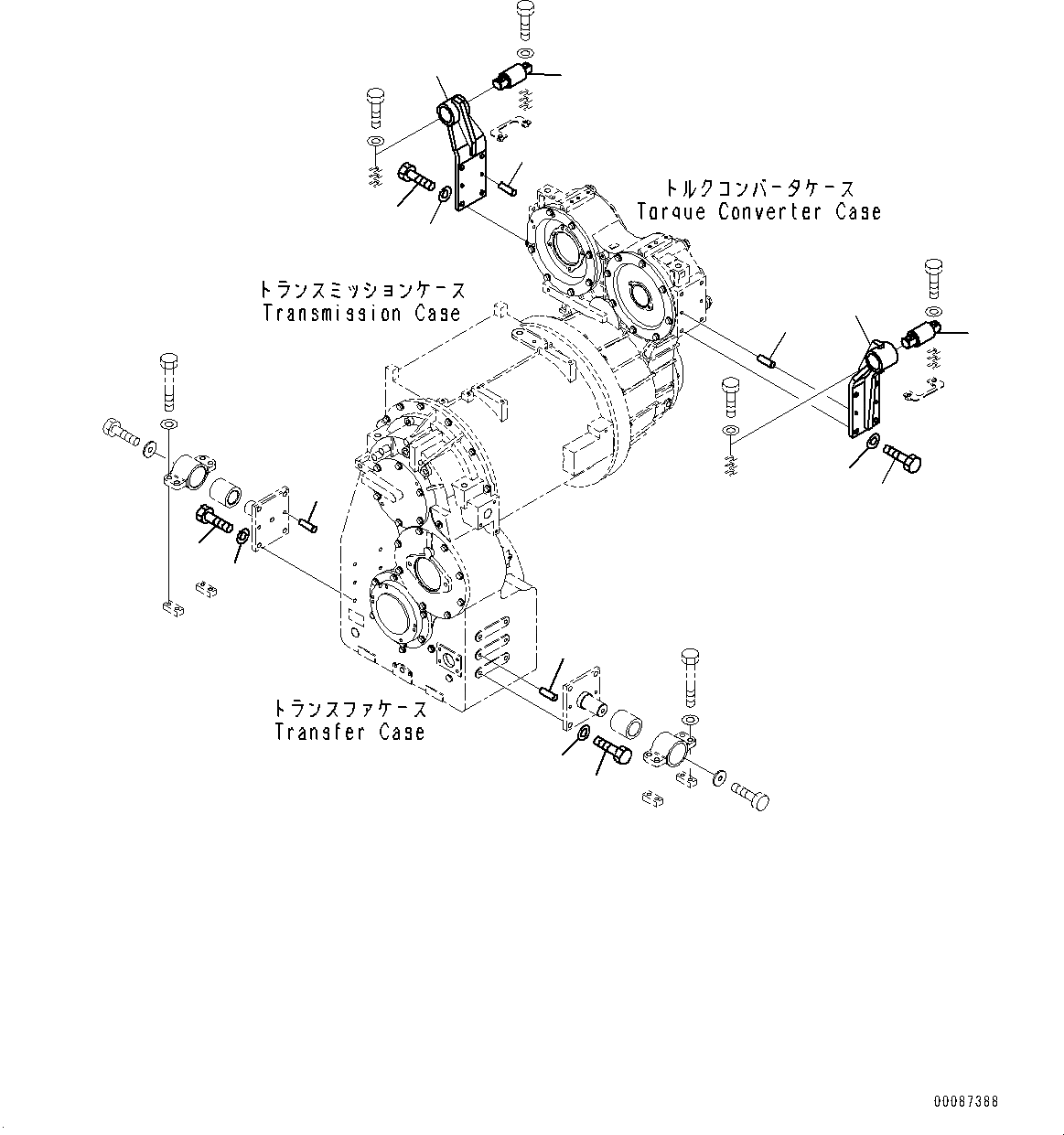 トルクコンバータケース
Torque Converter Case

トランスミッションケース
Transmission Case

トランスファケース
Transfer Case

00087388