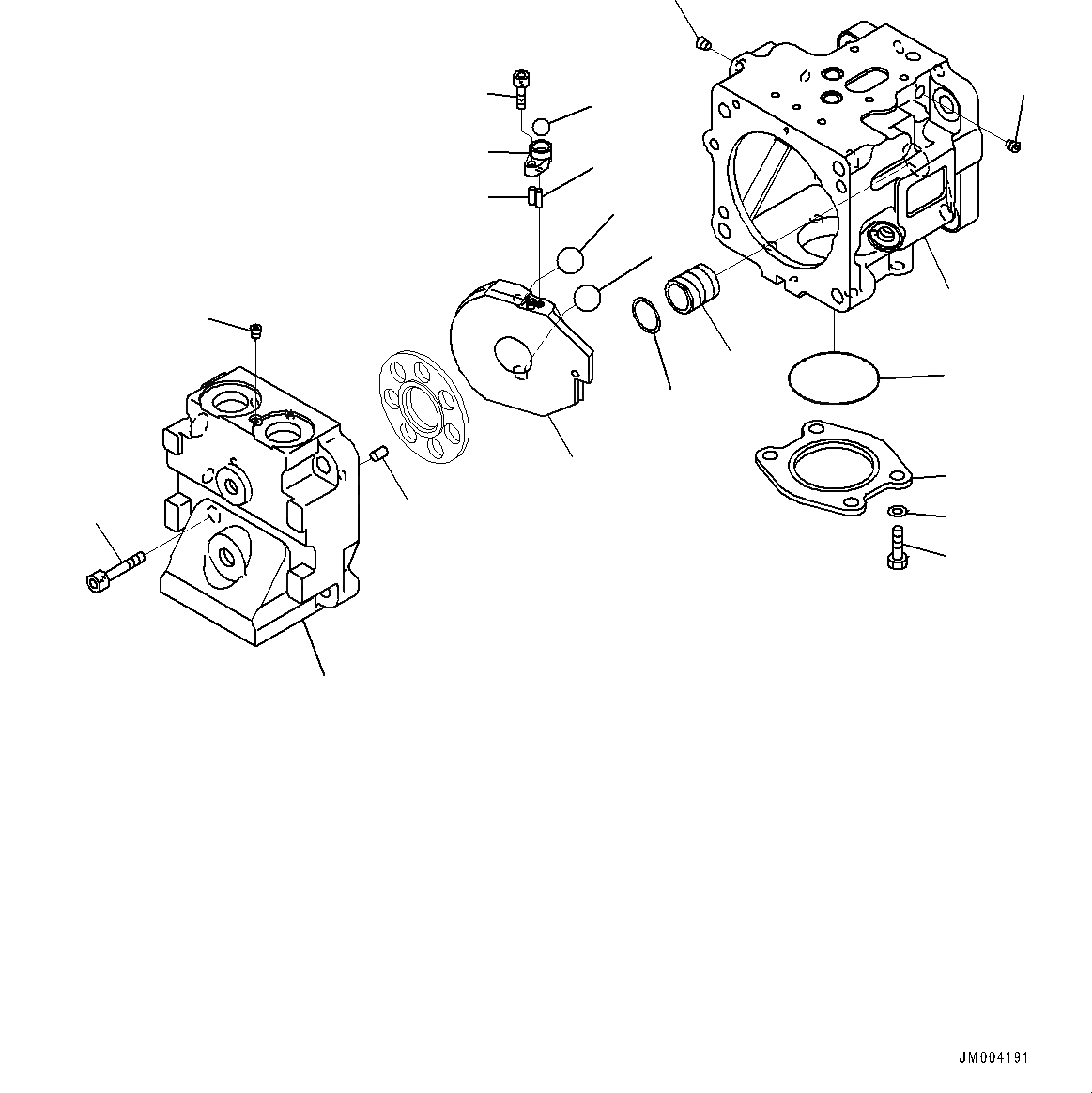 JM004191