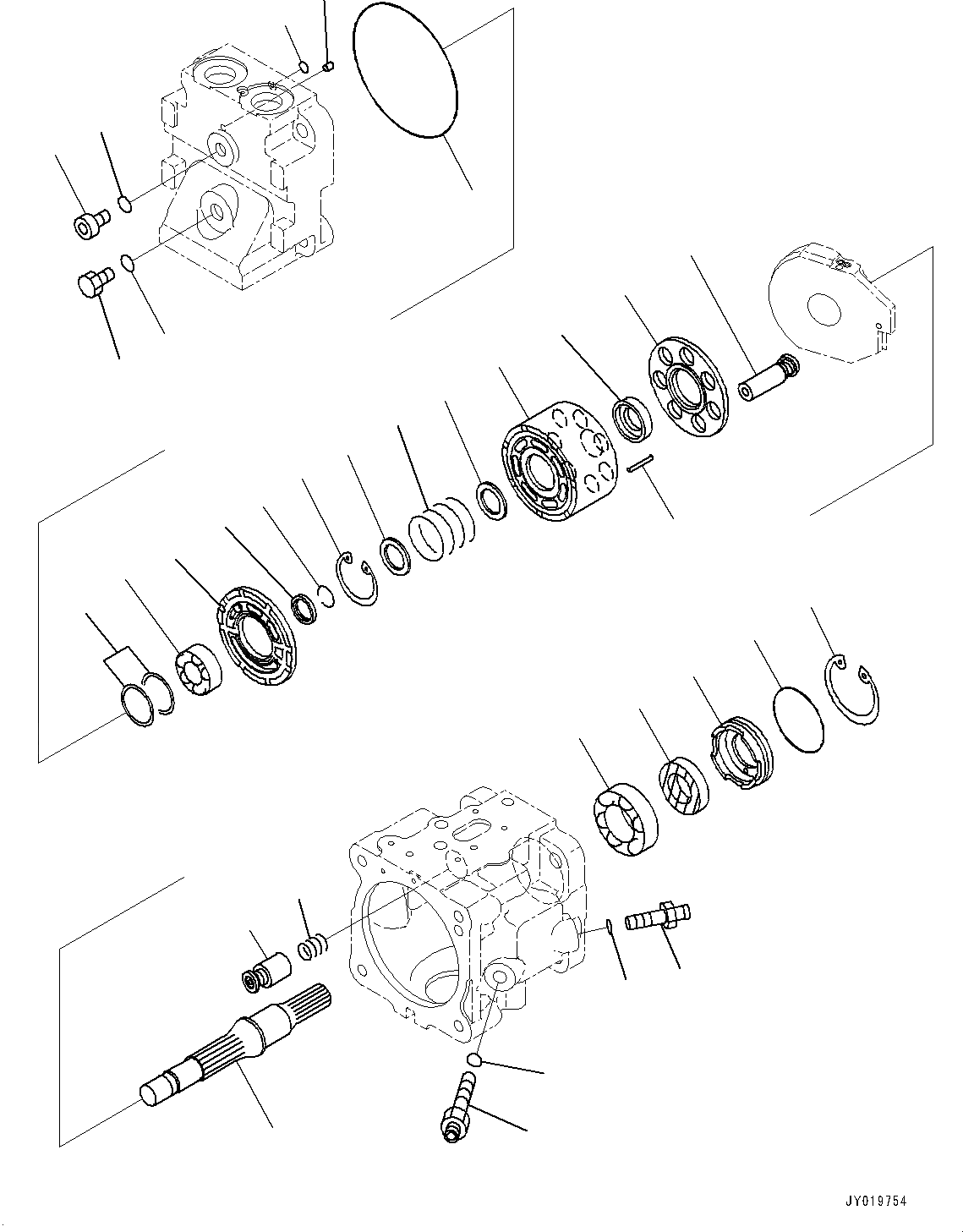 JY019754