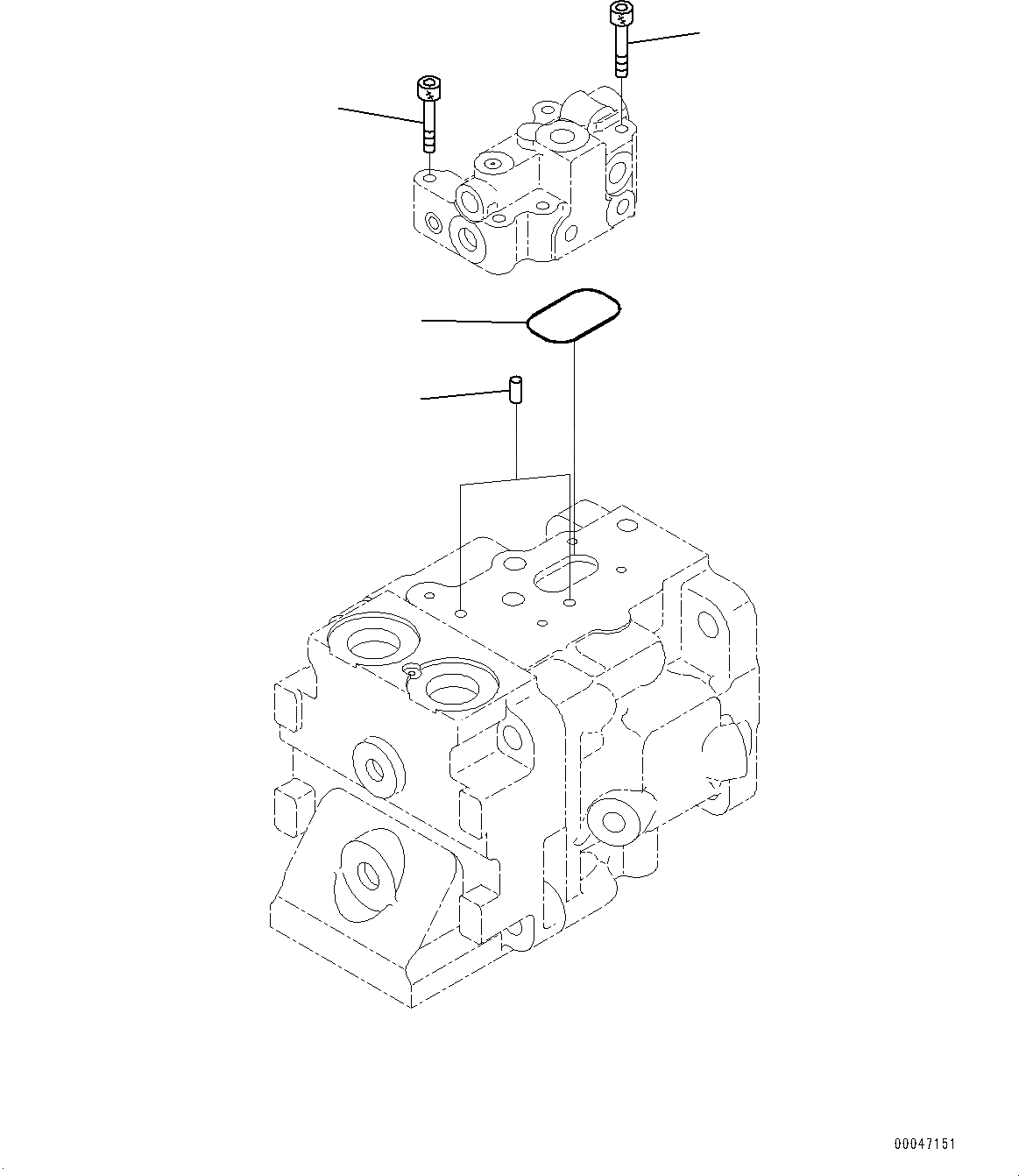 00047151