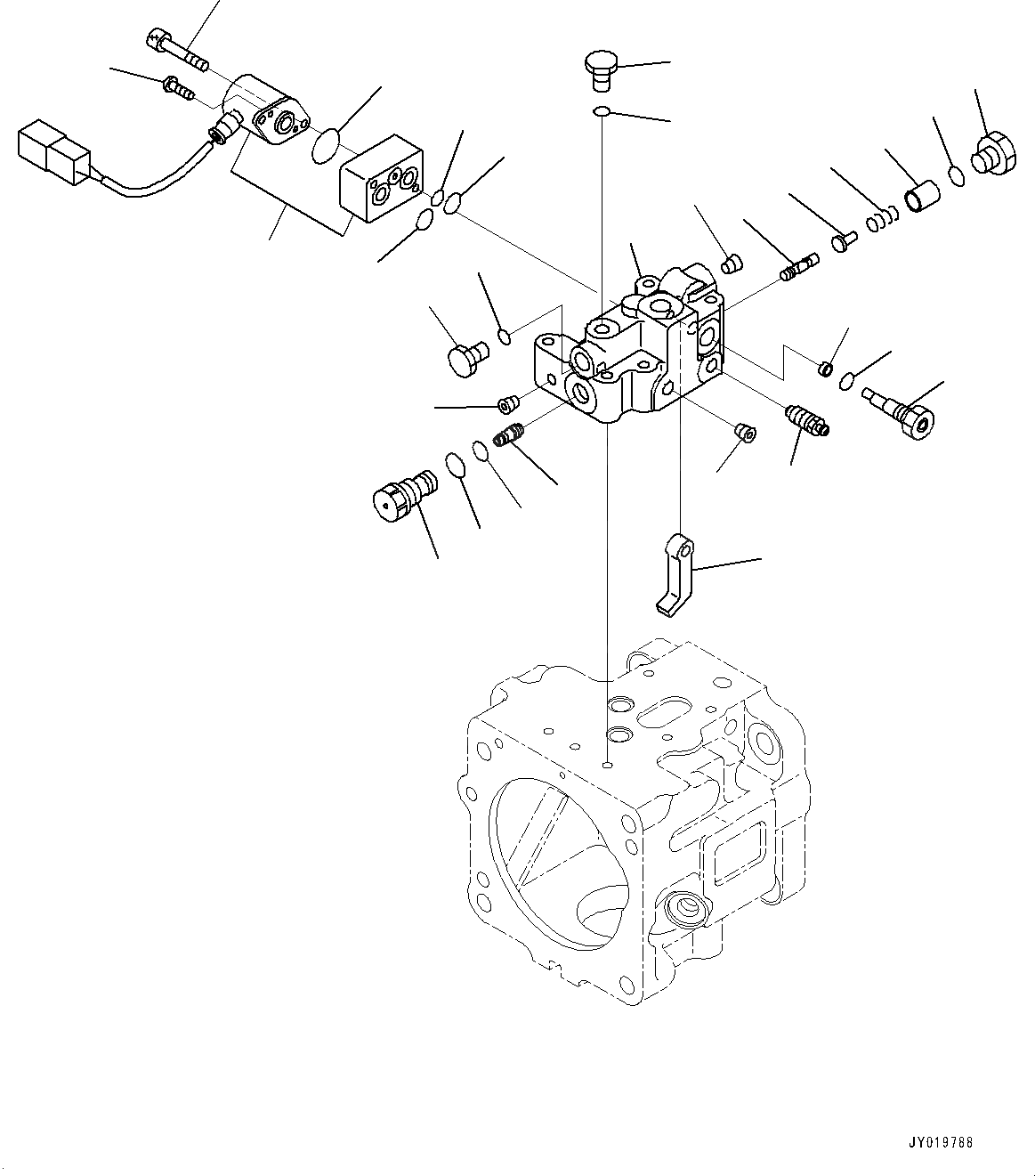 JY019788