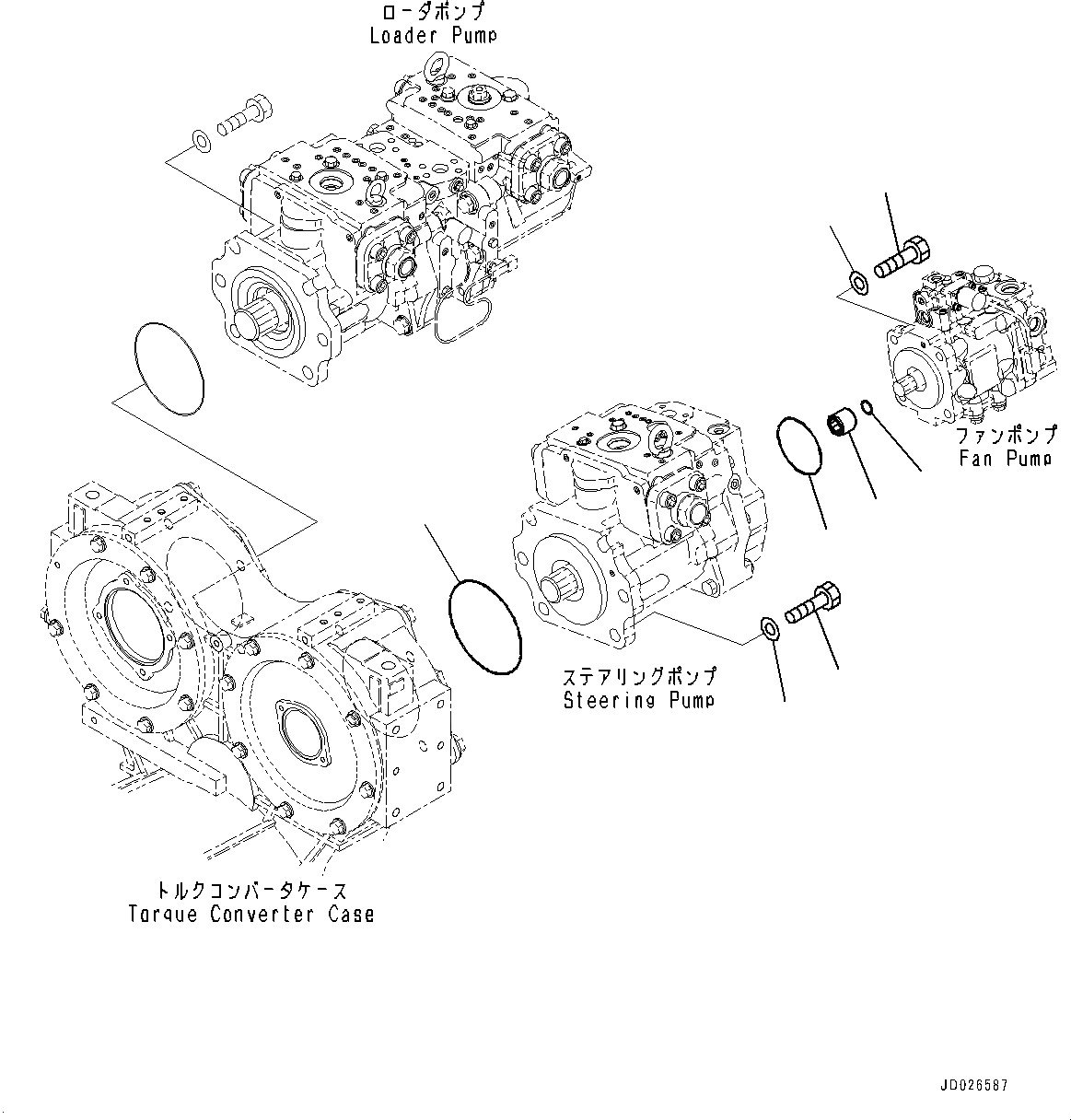 ローダポンプ
Loader Pump

ファンポンプ
Fan Pump

ステアリングポンプ
Steering Pump

トルクコンバータケース
Torque Converter Case

JD026587