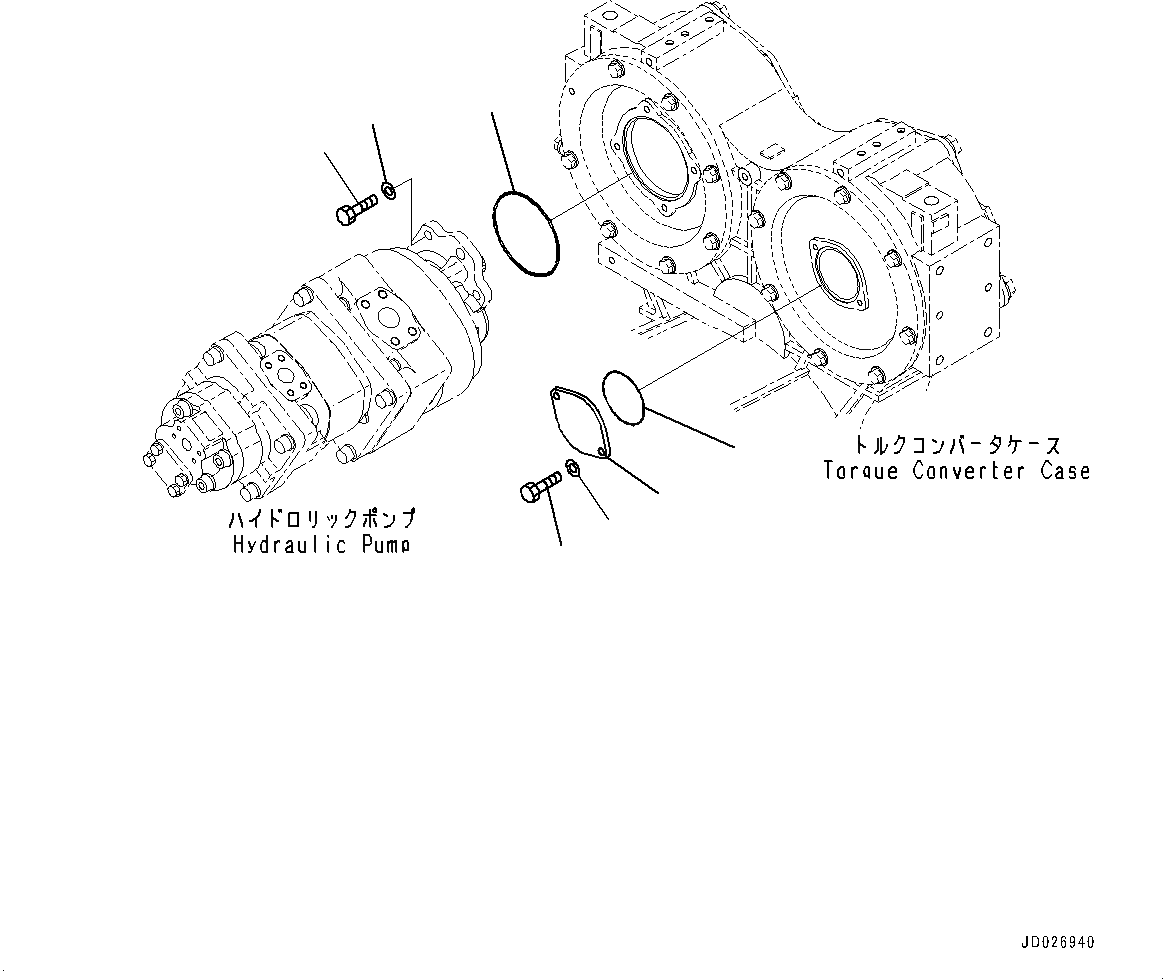 トルクコンバータケース
Torque Converter Case

ハイドロリックポンプ
Hydraulic Pump

JD026940