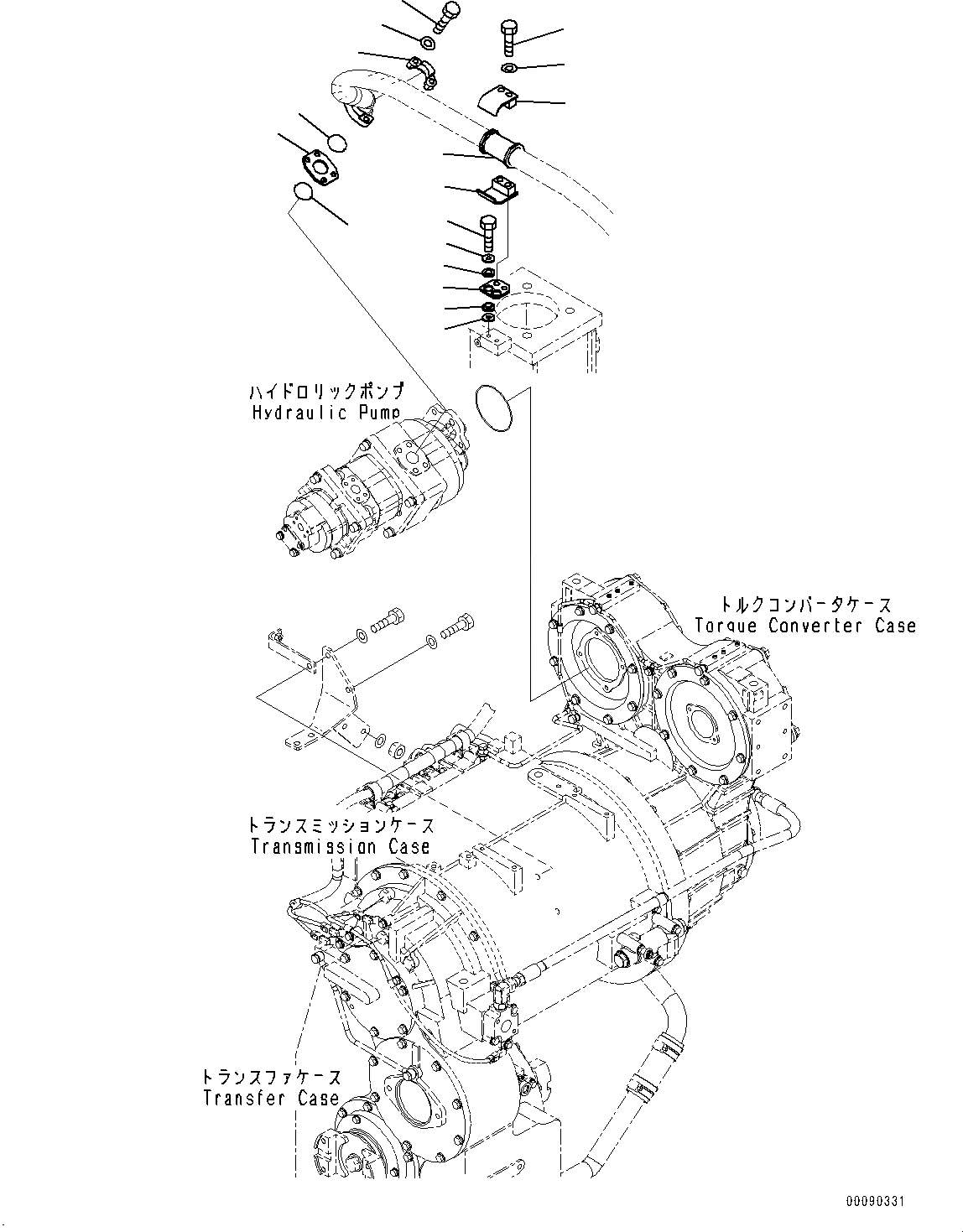 ハイドロリックポンプ
Hydraulic Pump

トルクコンバータケース
Torque Converter Case

トランスミッションケース
Transmission Case

トランスファケース
Transfer Case

00090331