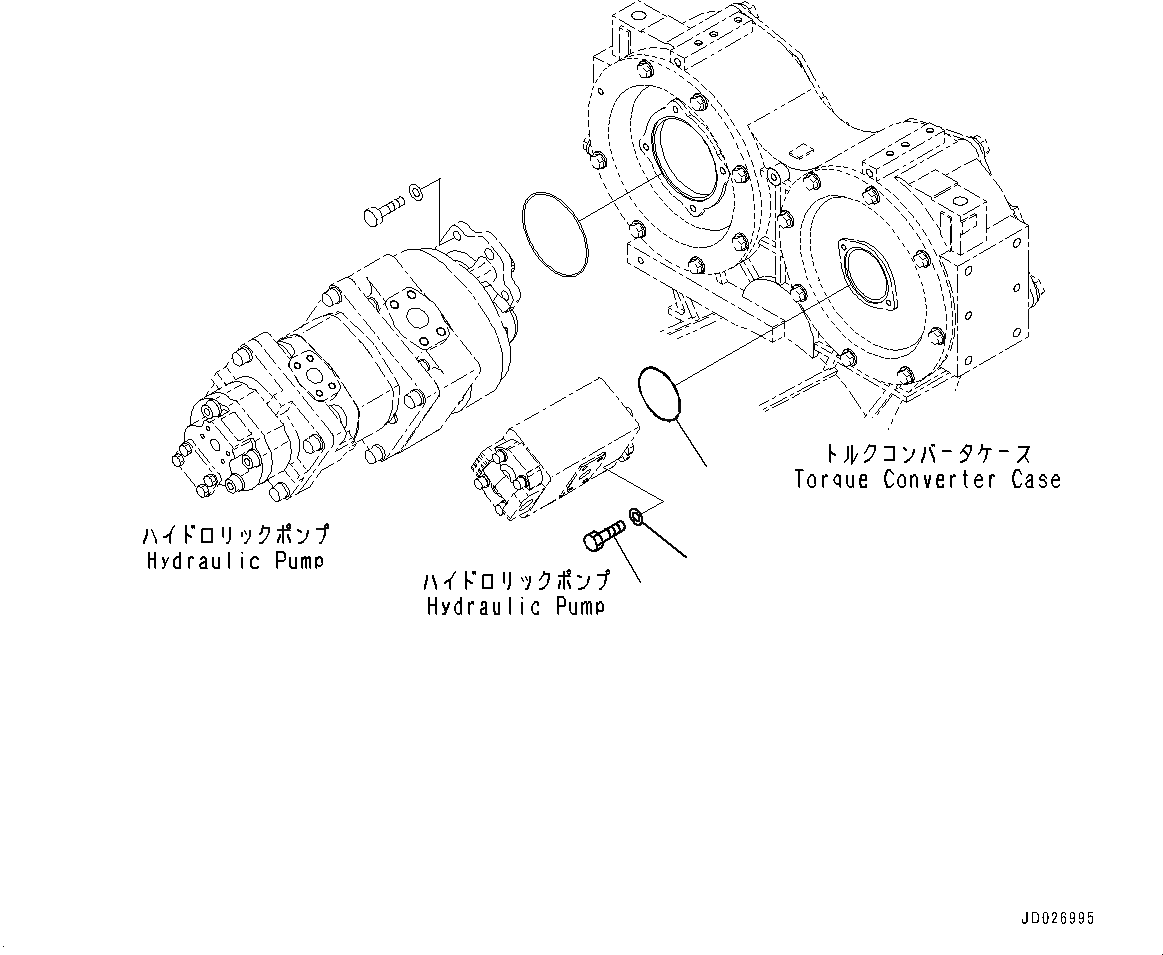 トルクコンバータケース
Torque Converter Case

ハイドロリックポンプ
Hydraulic Pump

ハイドロリックポンプ
Hydraulic Pump

JD026995