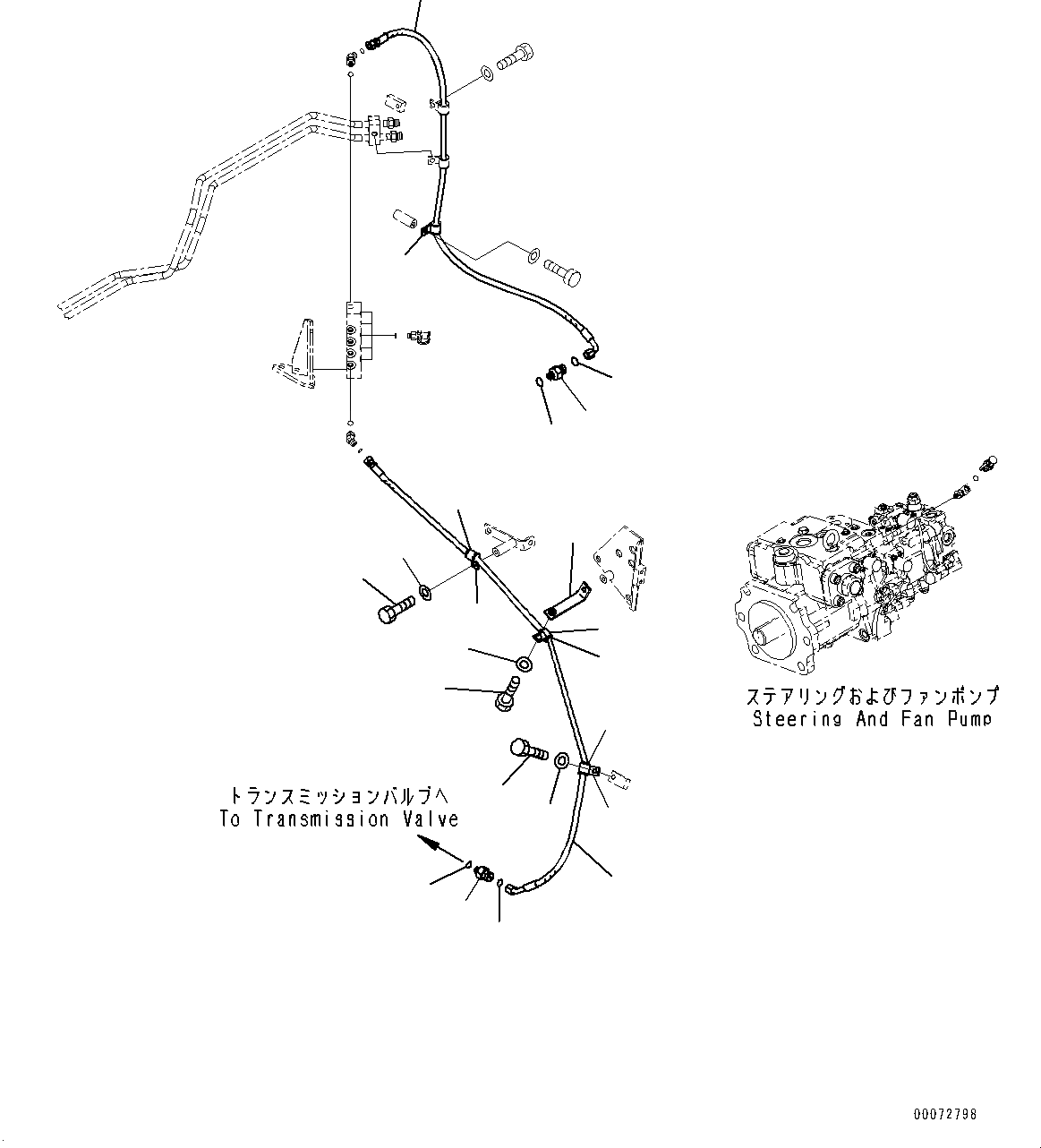 ステアリングおよびファンポンプ
Steering And Fan Pump

トランスミッションバルブへ
To Transmission Valve

00072798