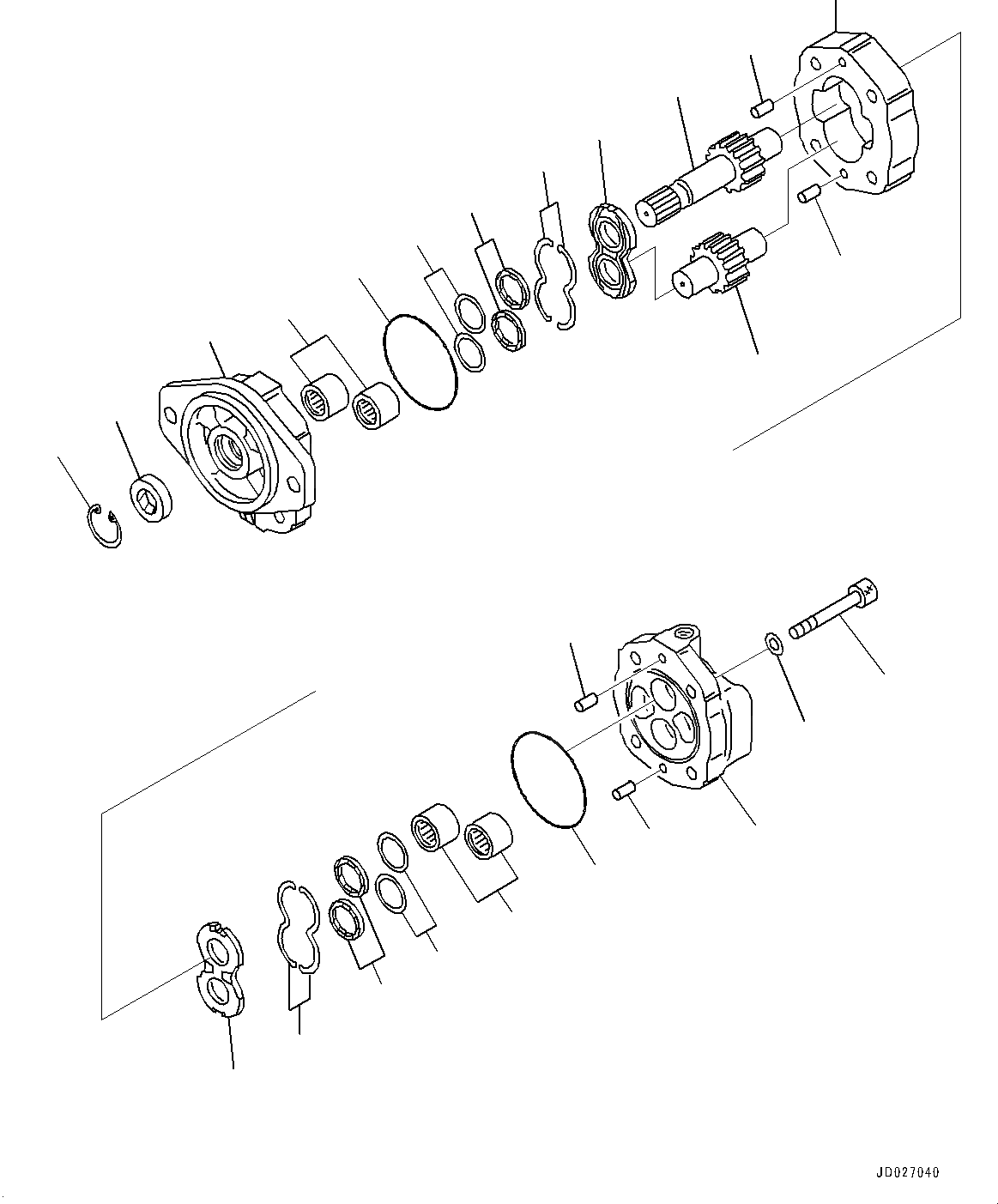 JD027040