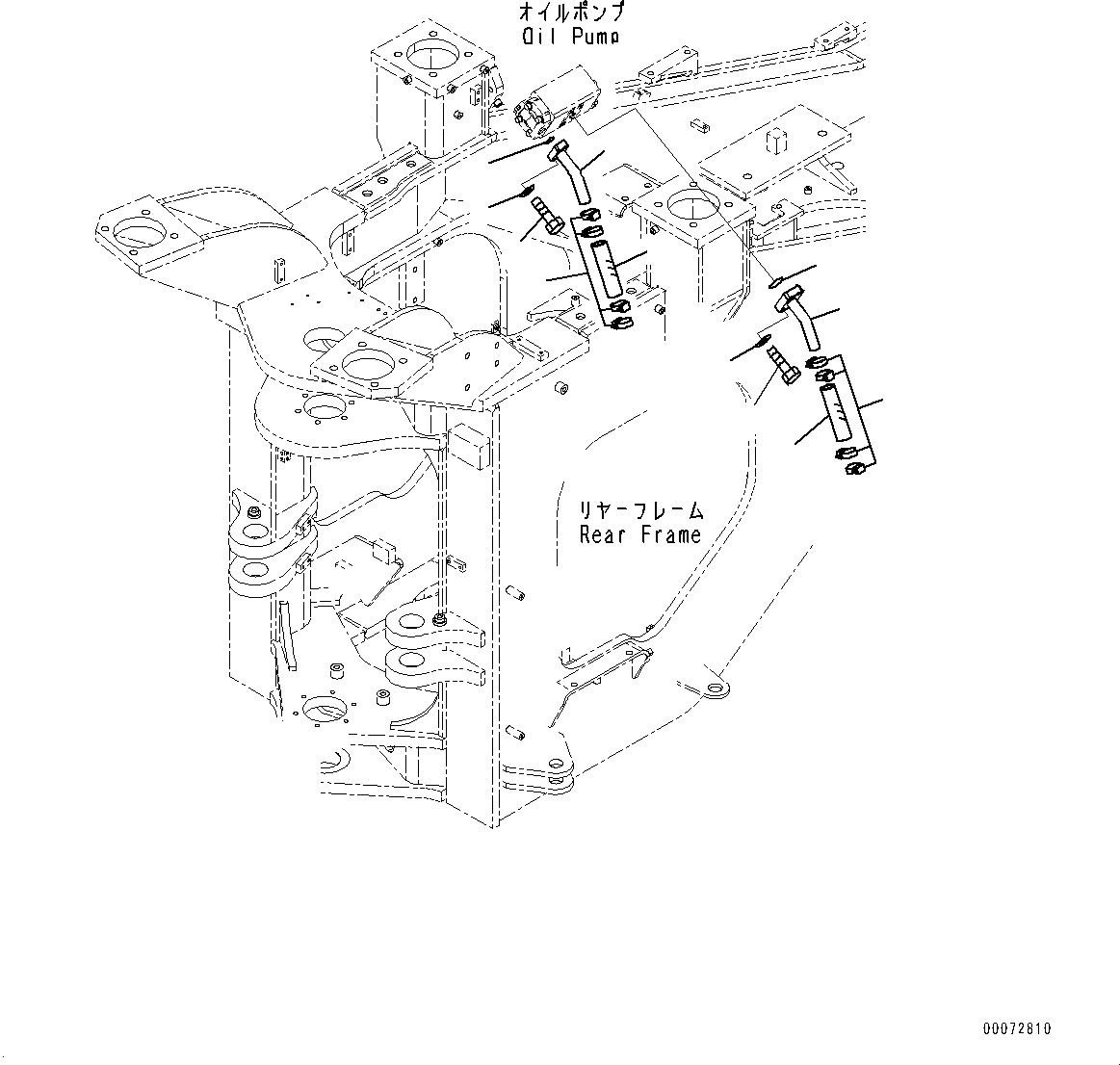 オイルポンプ
Oil Pump

リヤーフレーム
Rear Frame

00072810