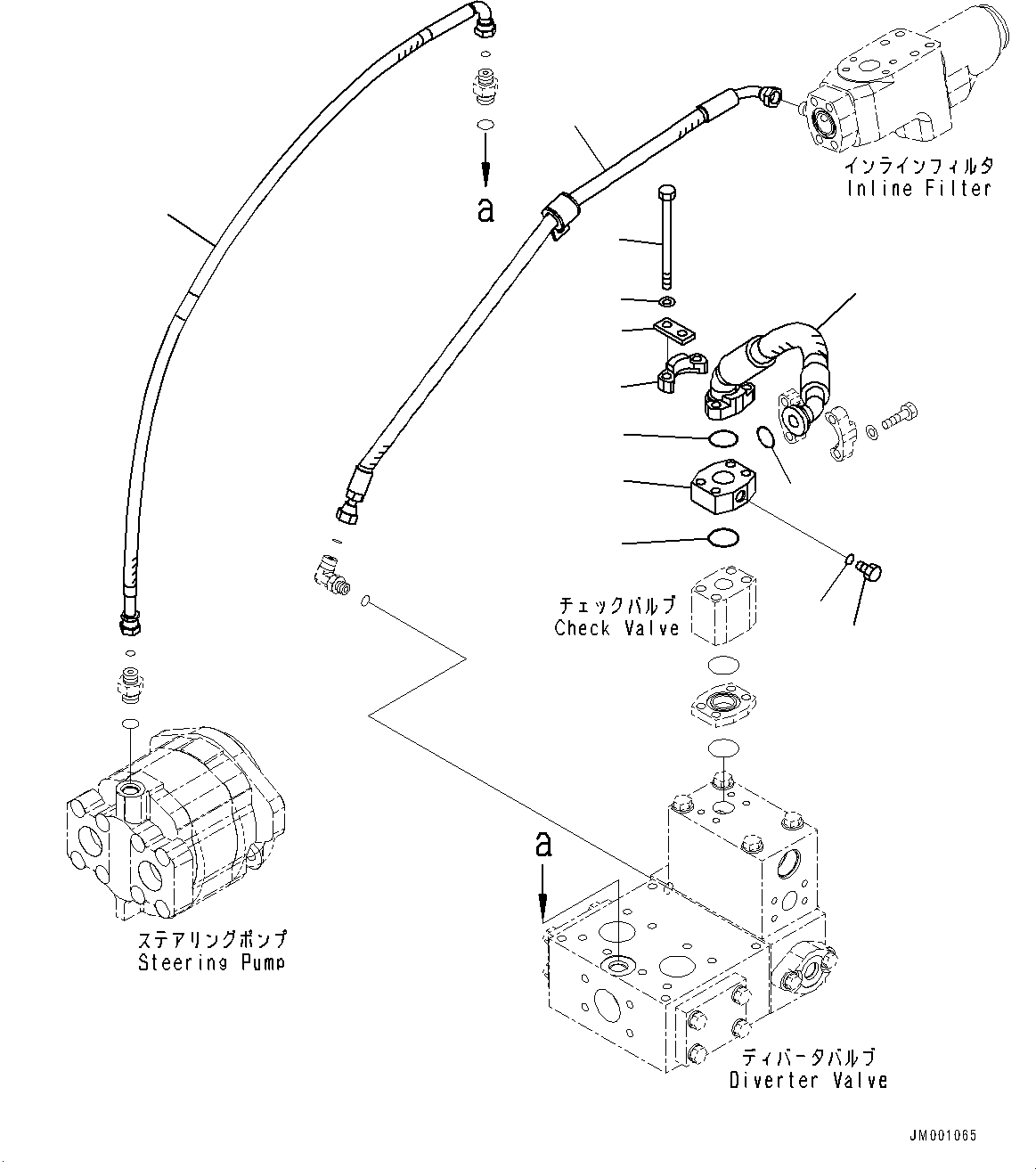 a

インラインフィルタ
Inline Filter

チェックバルブ
Check Valve

a

ステアリングポンプ
Steering Pump

ディバータバルブ
Diverter Valve

JM001065