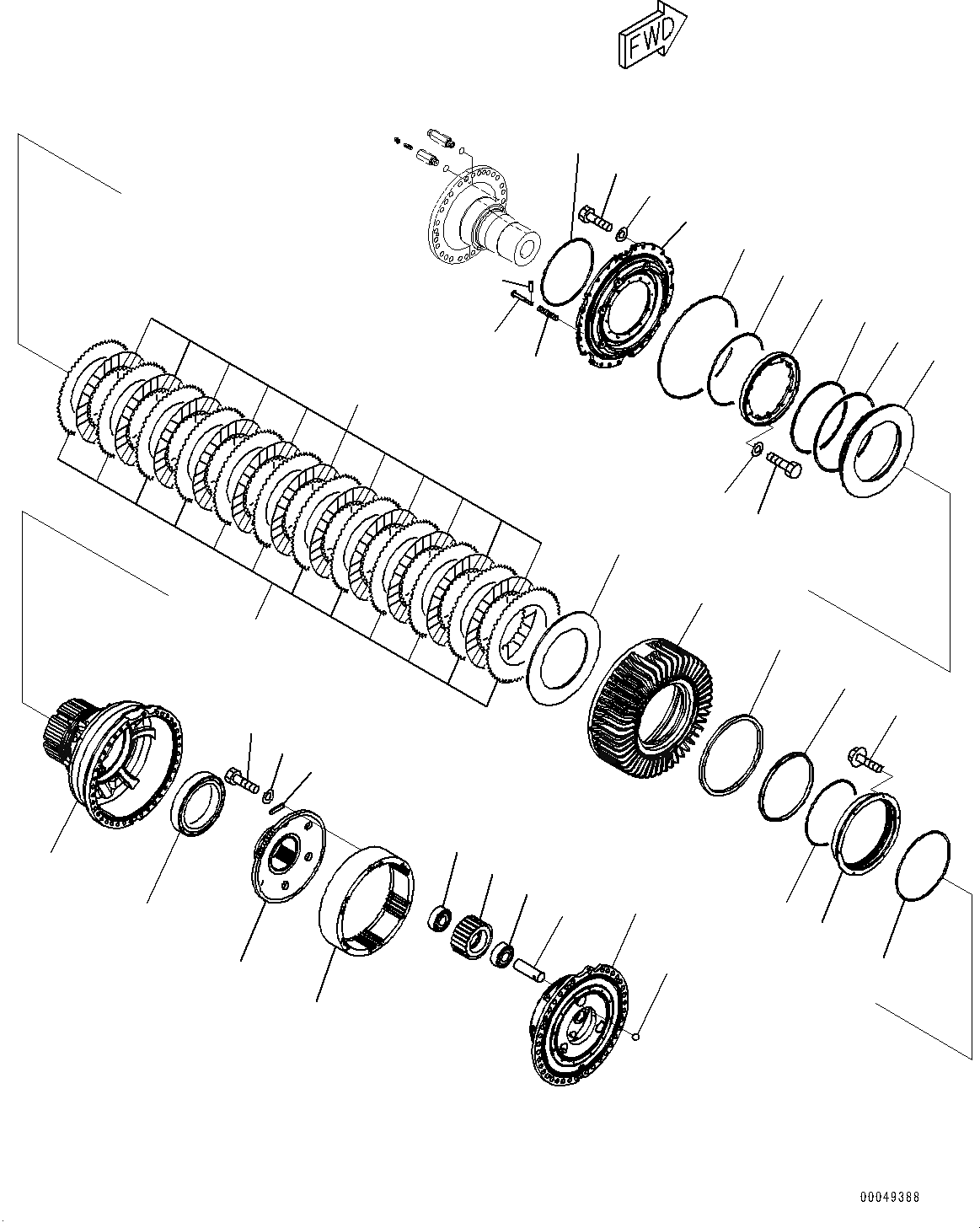 FWD

00049388