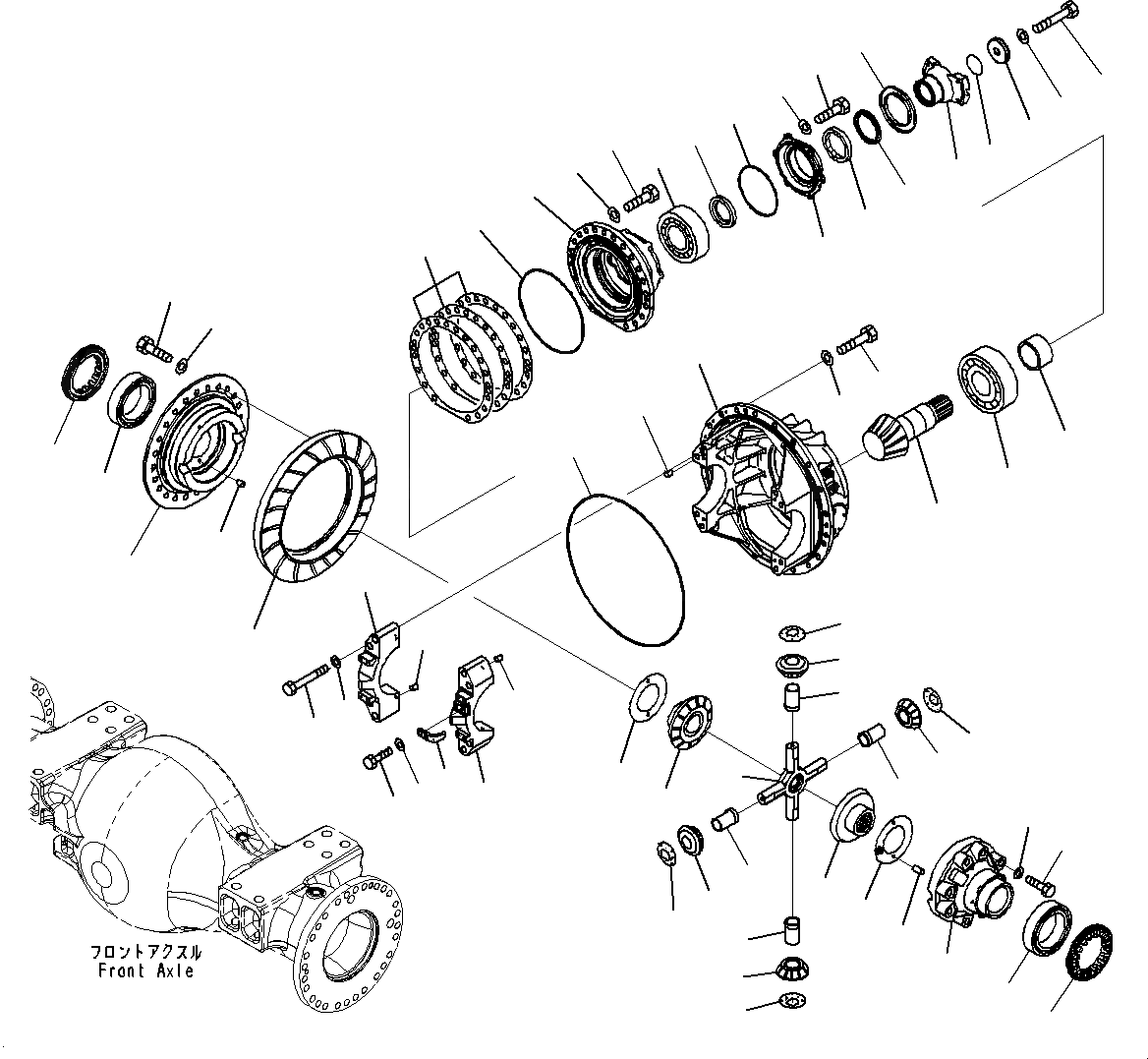 フロントアクスル
Front Axle