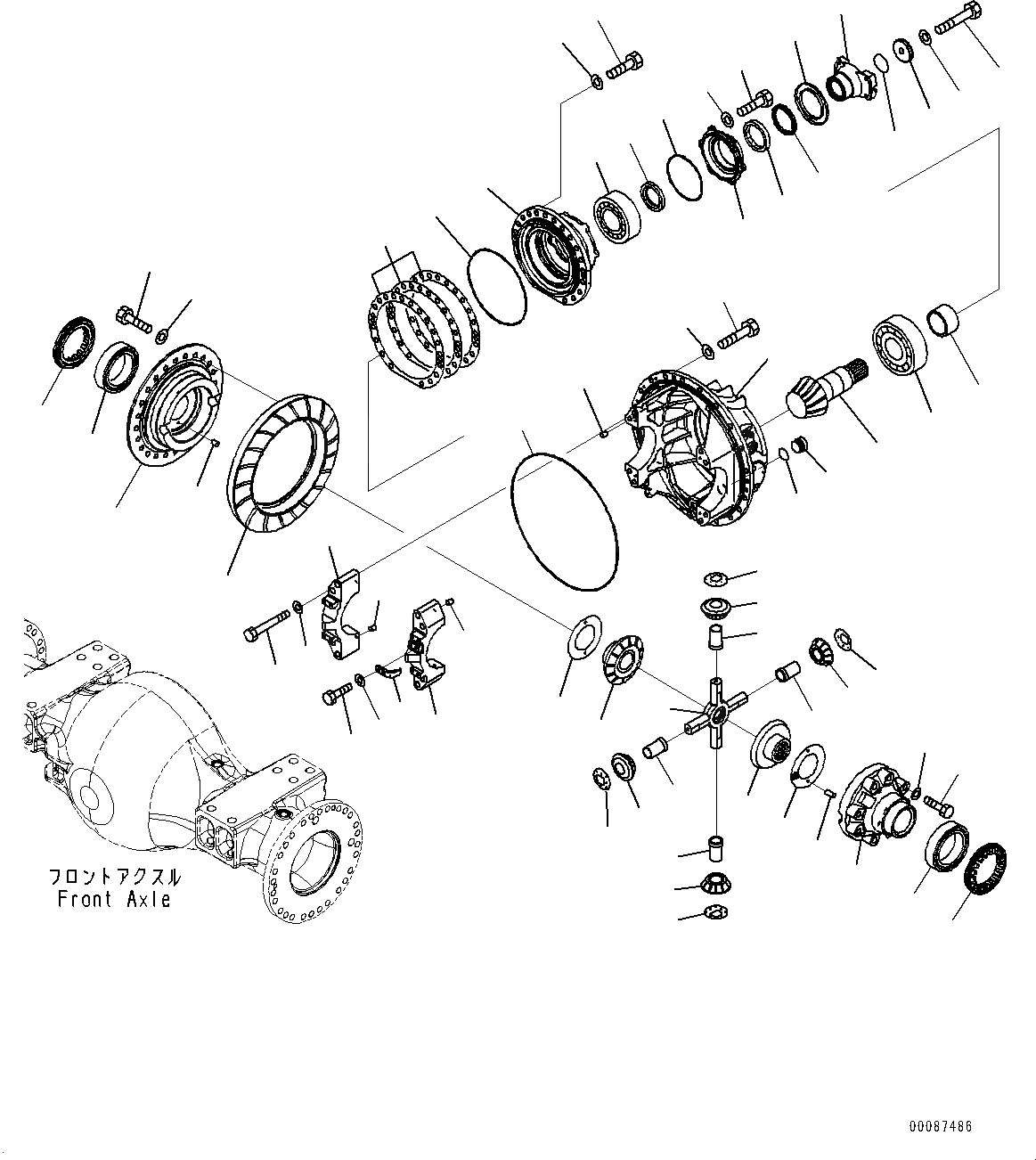 フロントアクスル
Front Axle

00087486