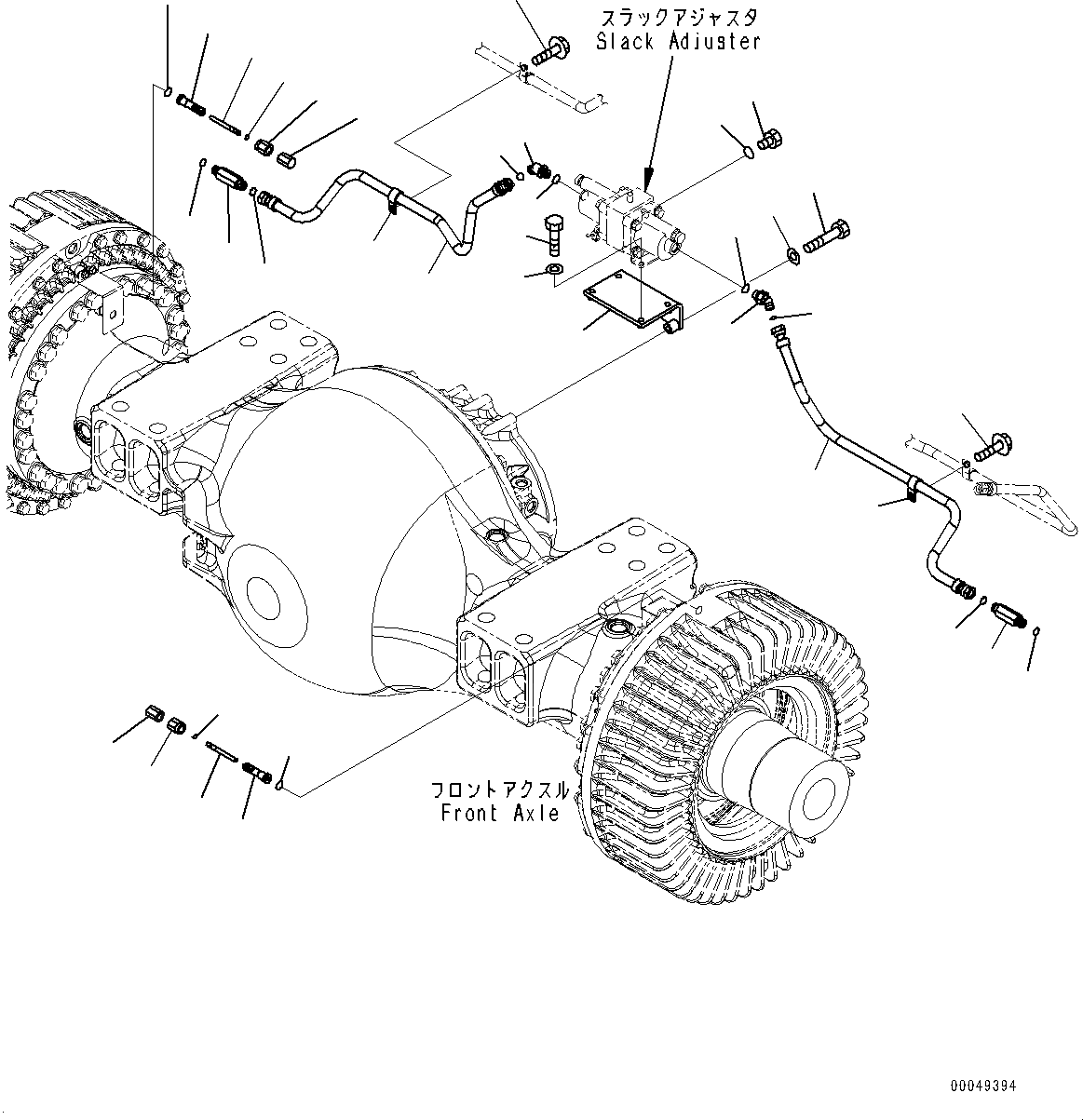 スラックアジャスタ
Slack Adjuster

フロントアクスル
Front Axle

00049394