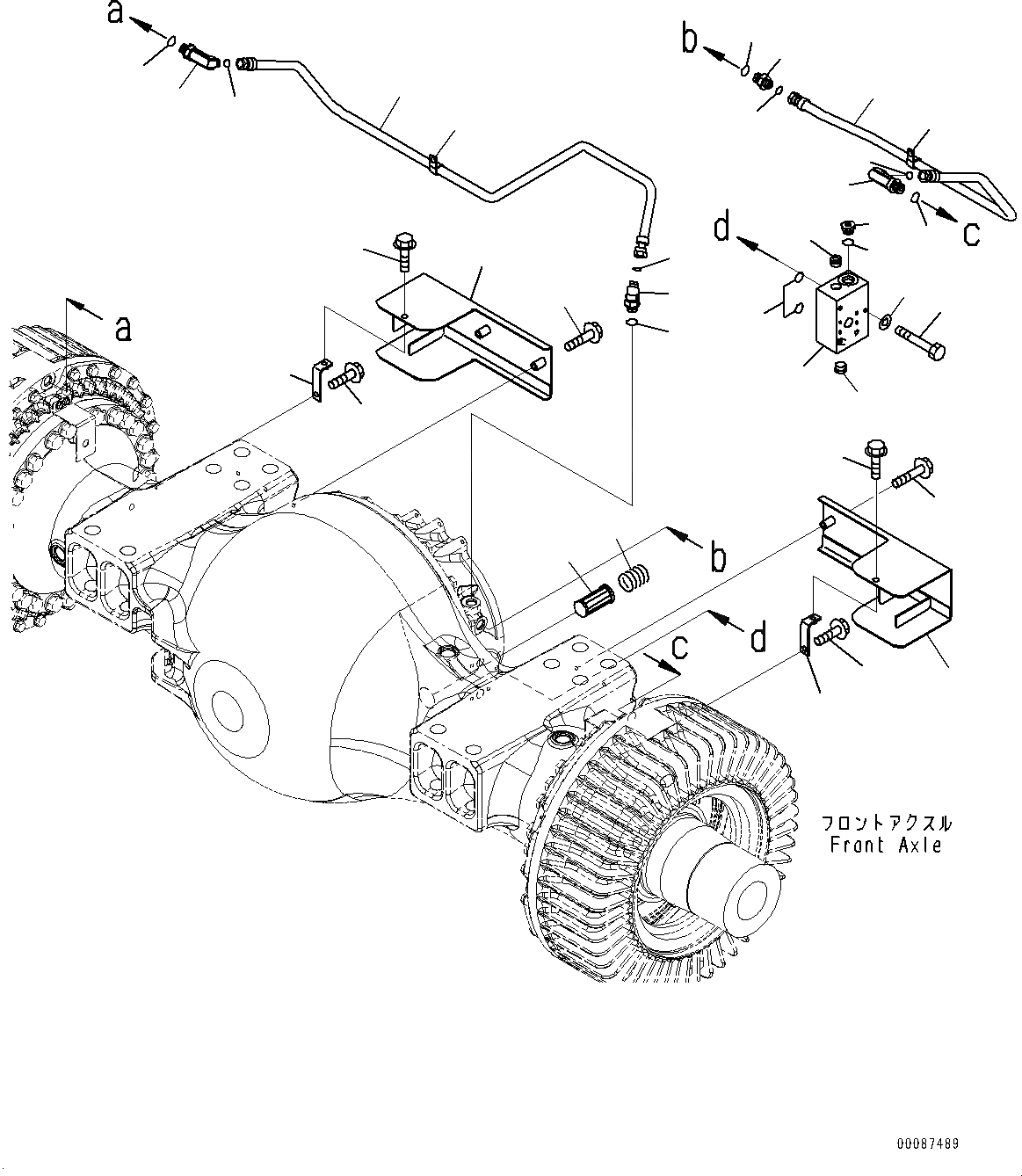 a

b

c

d

a

b

d

c

フロントアクスル
Front Axle

00087489