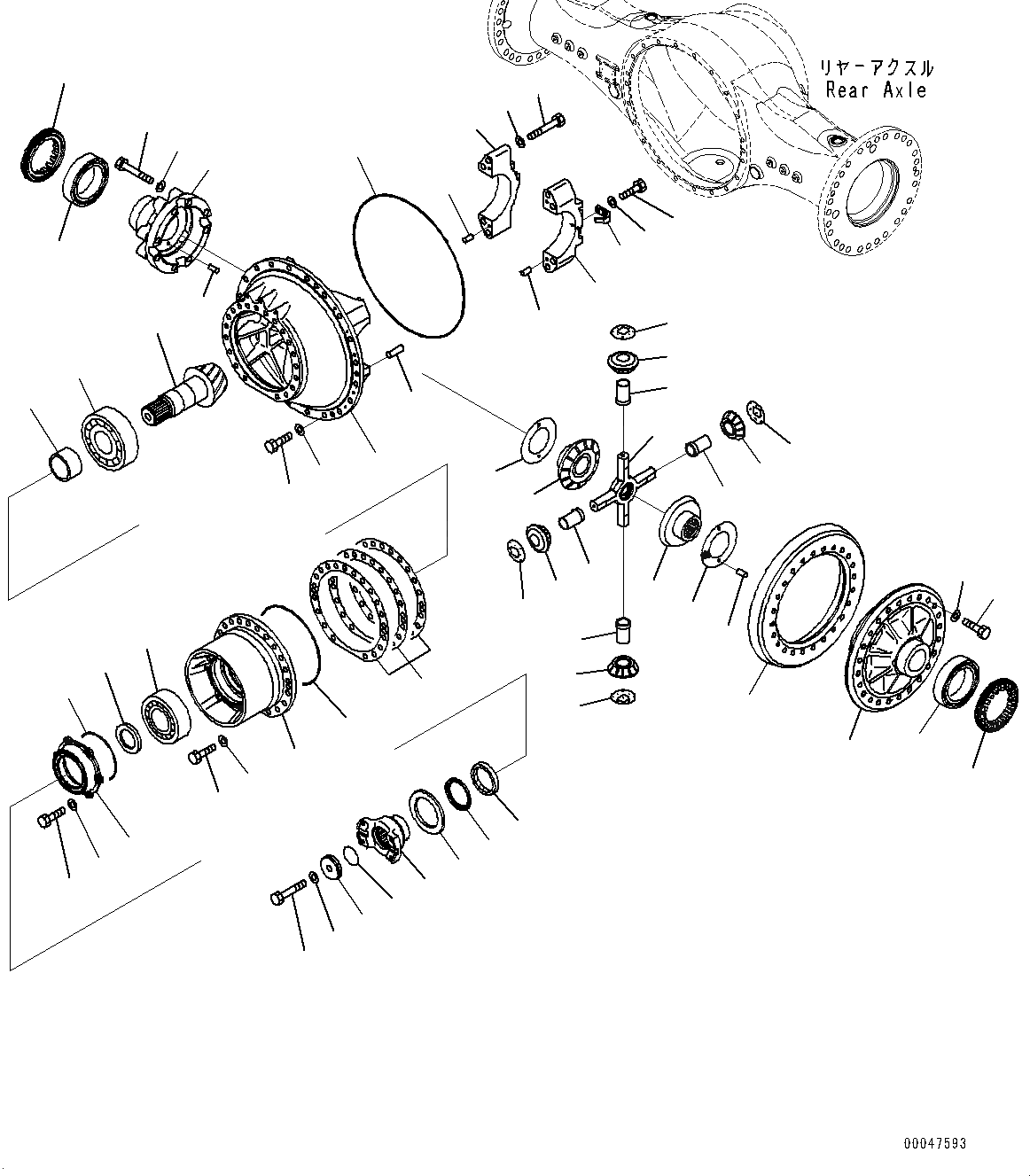 リヤーアクスル
Rear Axle

00047593