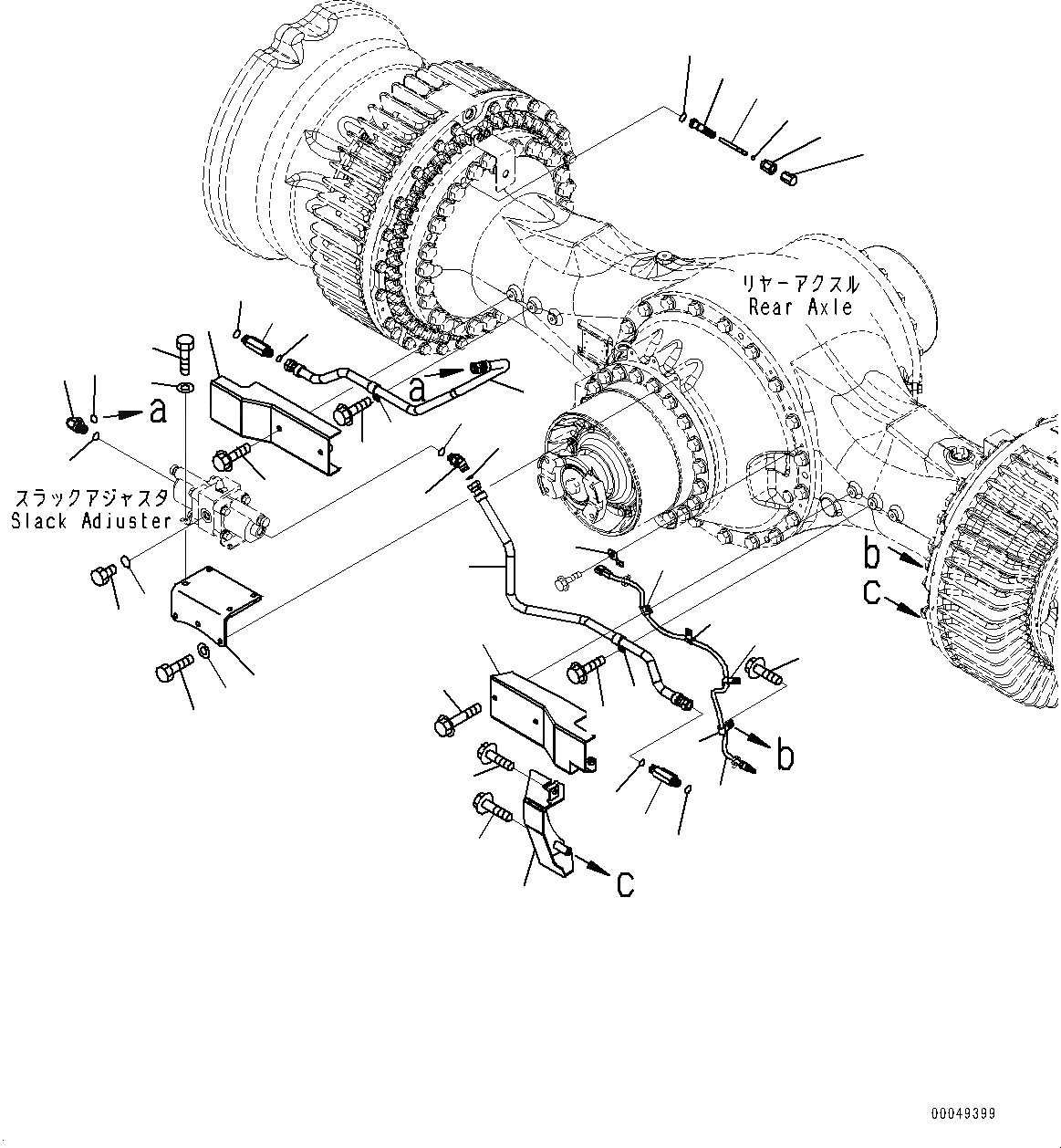 リヤーアクスル
Rear Axle

a

a

スラックアジャスタ
Slack Adjuster

b

c

b

c

00049399