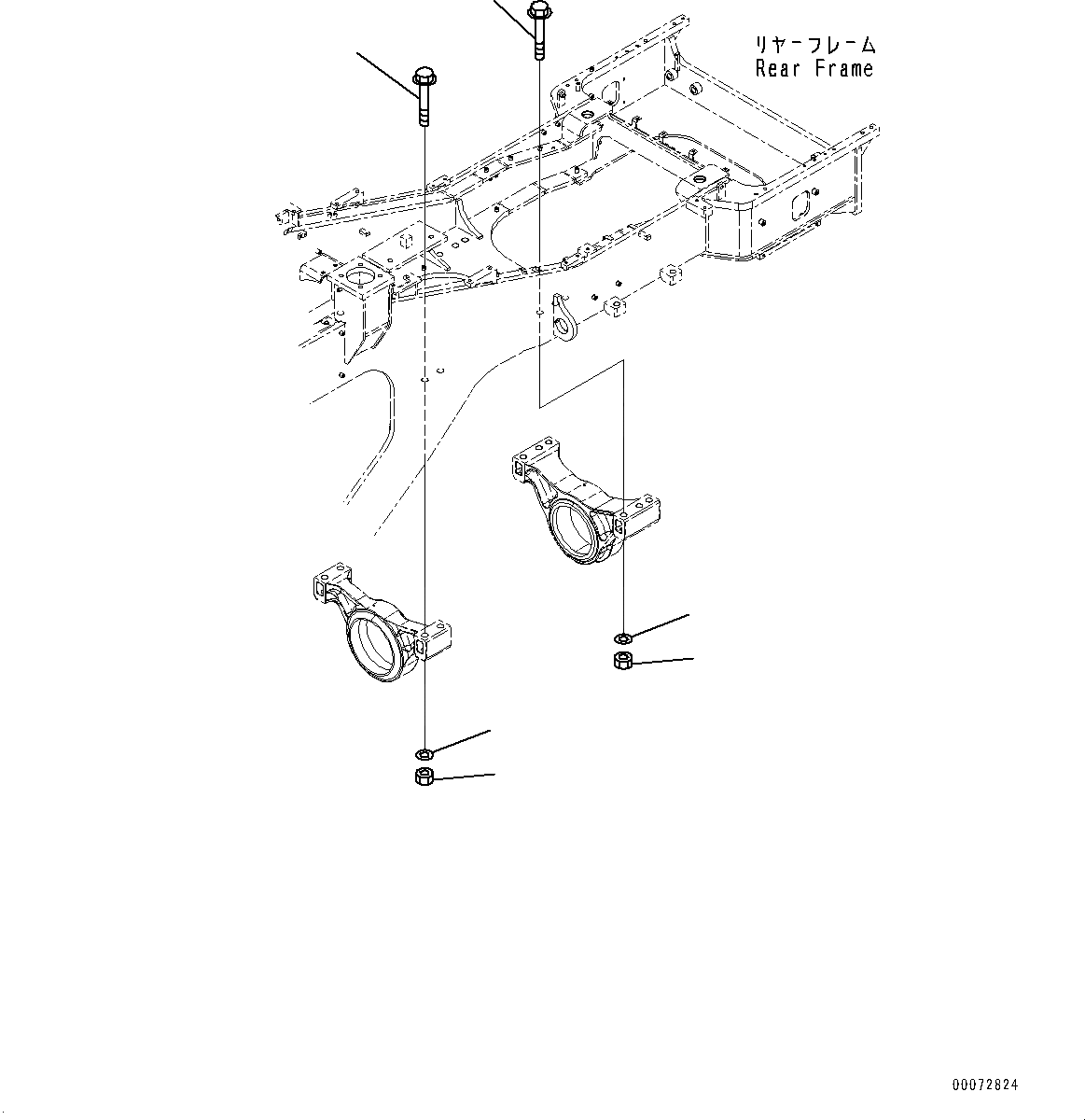 リヤーフレーム
Rear Frame

00072824