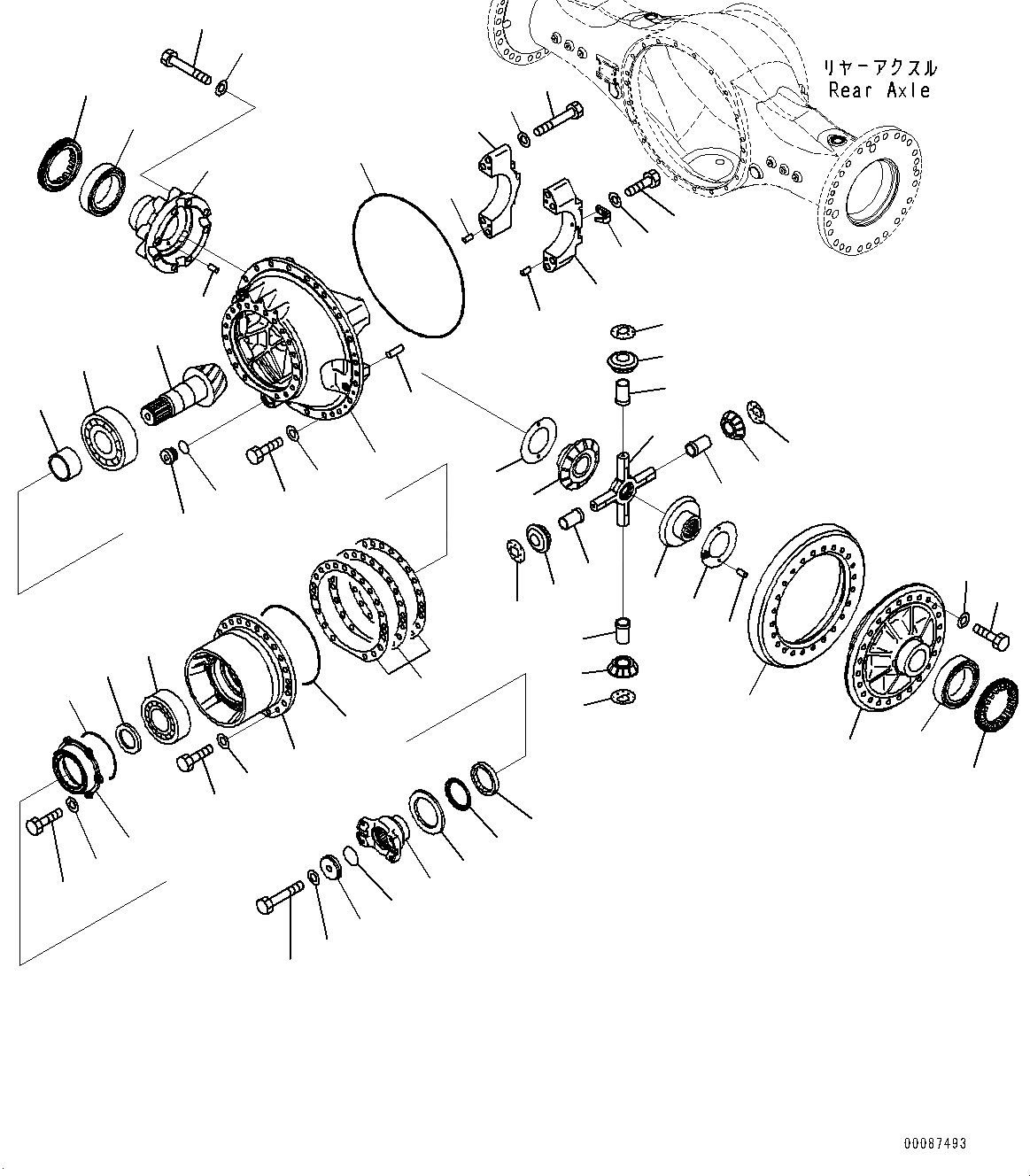 リヤーアクスル
Rear Axle

00087493