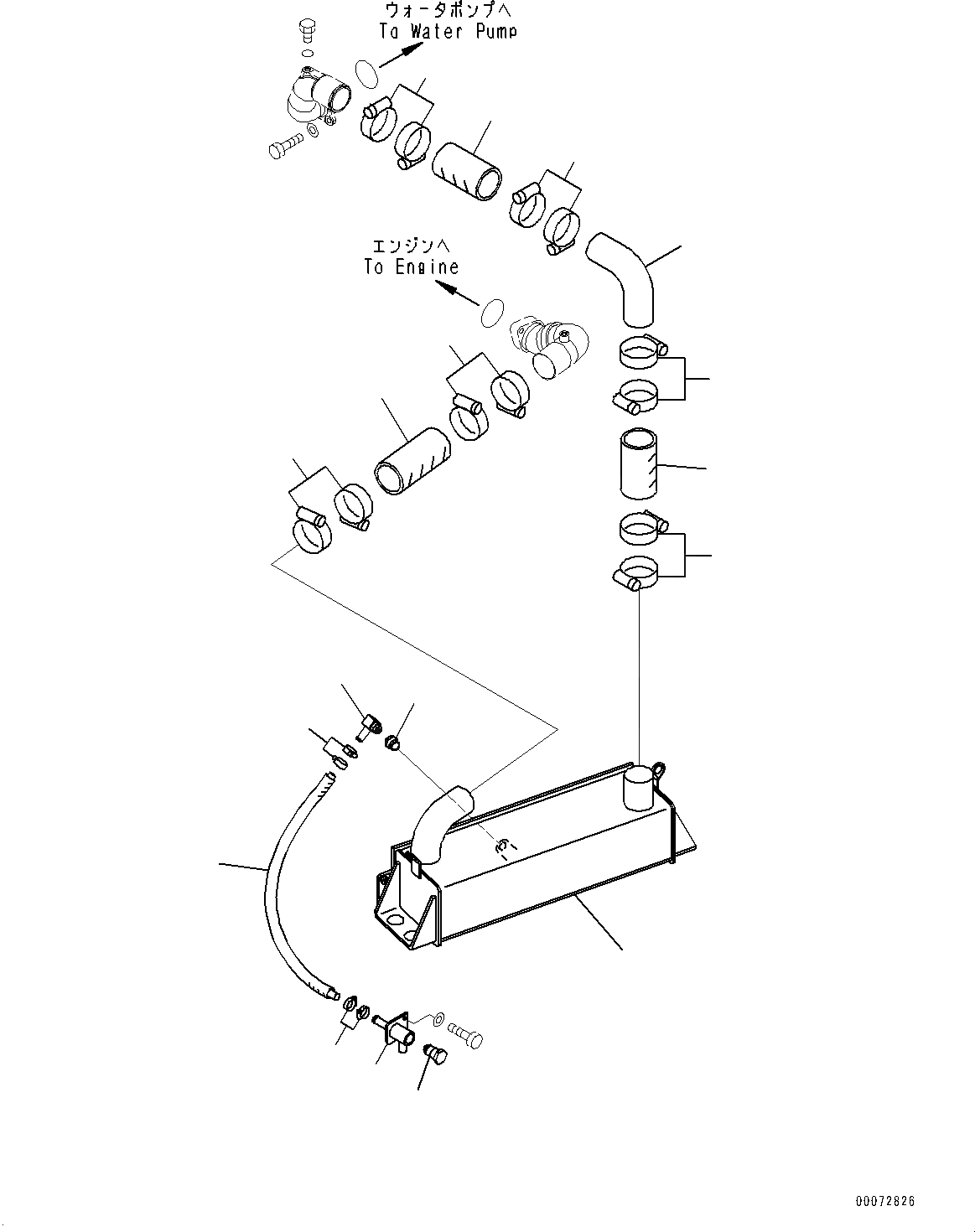 ウォータポンプへ
To Water Pump

エンジンへ
To Engine

00072826