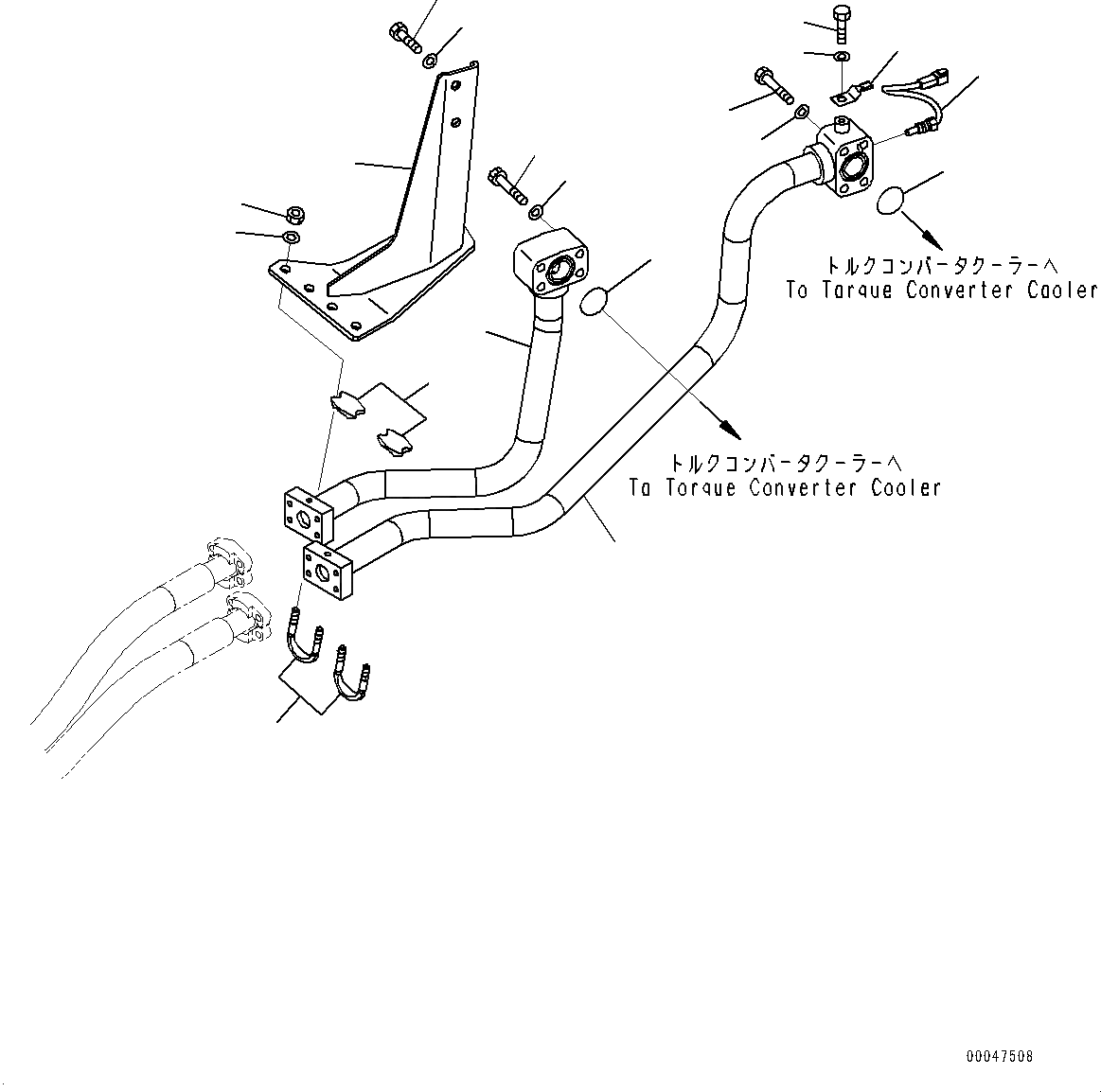 トルクコンバータクーラーへ
To Torque Converter Cooler

トルクコンバータクーラーへ
To Torque Converter Cooler

00047508