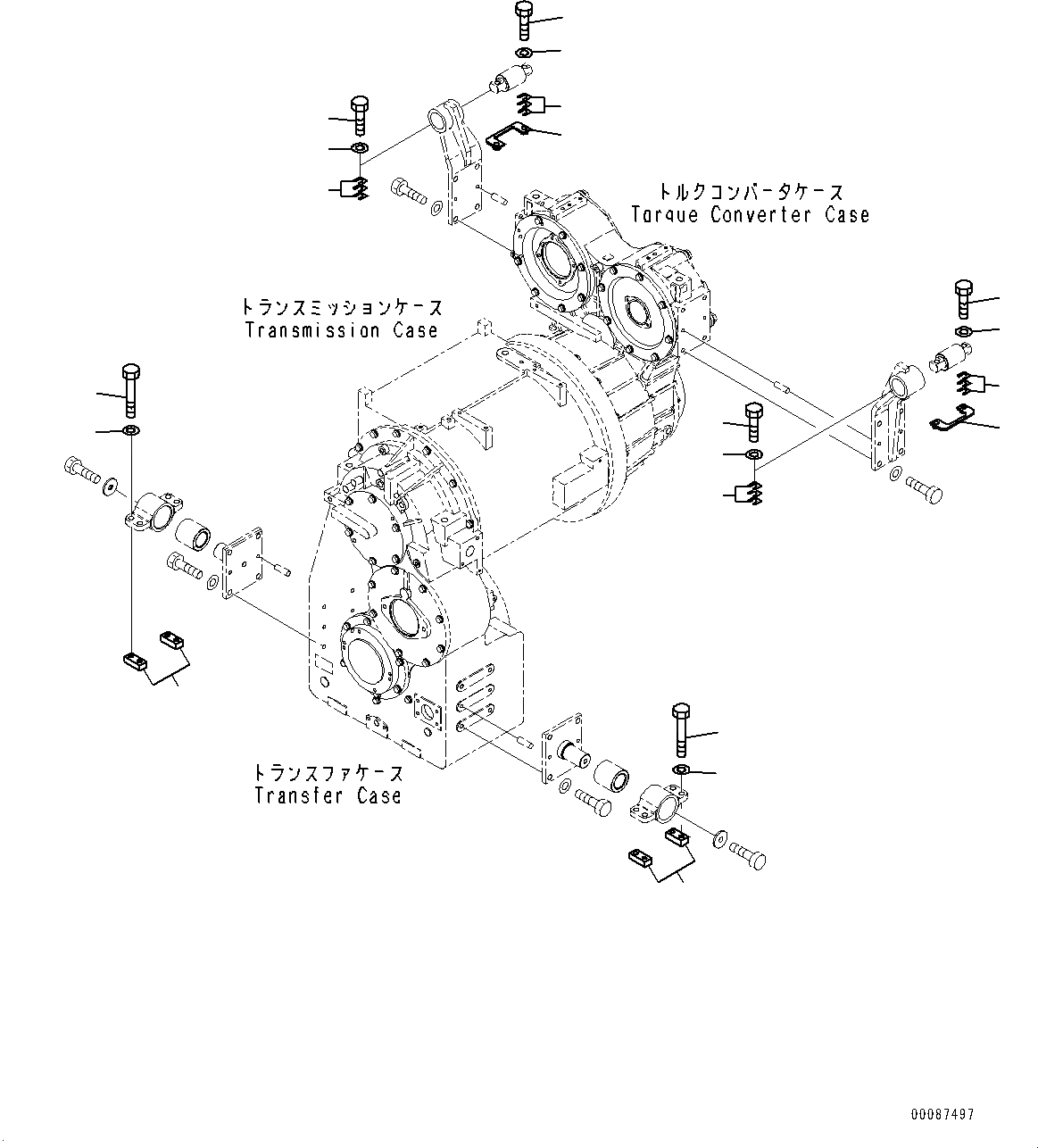 トルクコンバータケース
Torque Converter Case

トランスミッションケース
Transmission Case

トランスファケース
Transfer Case

00087497