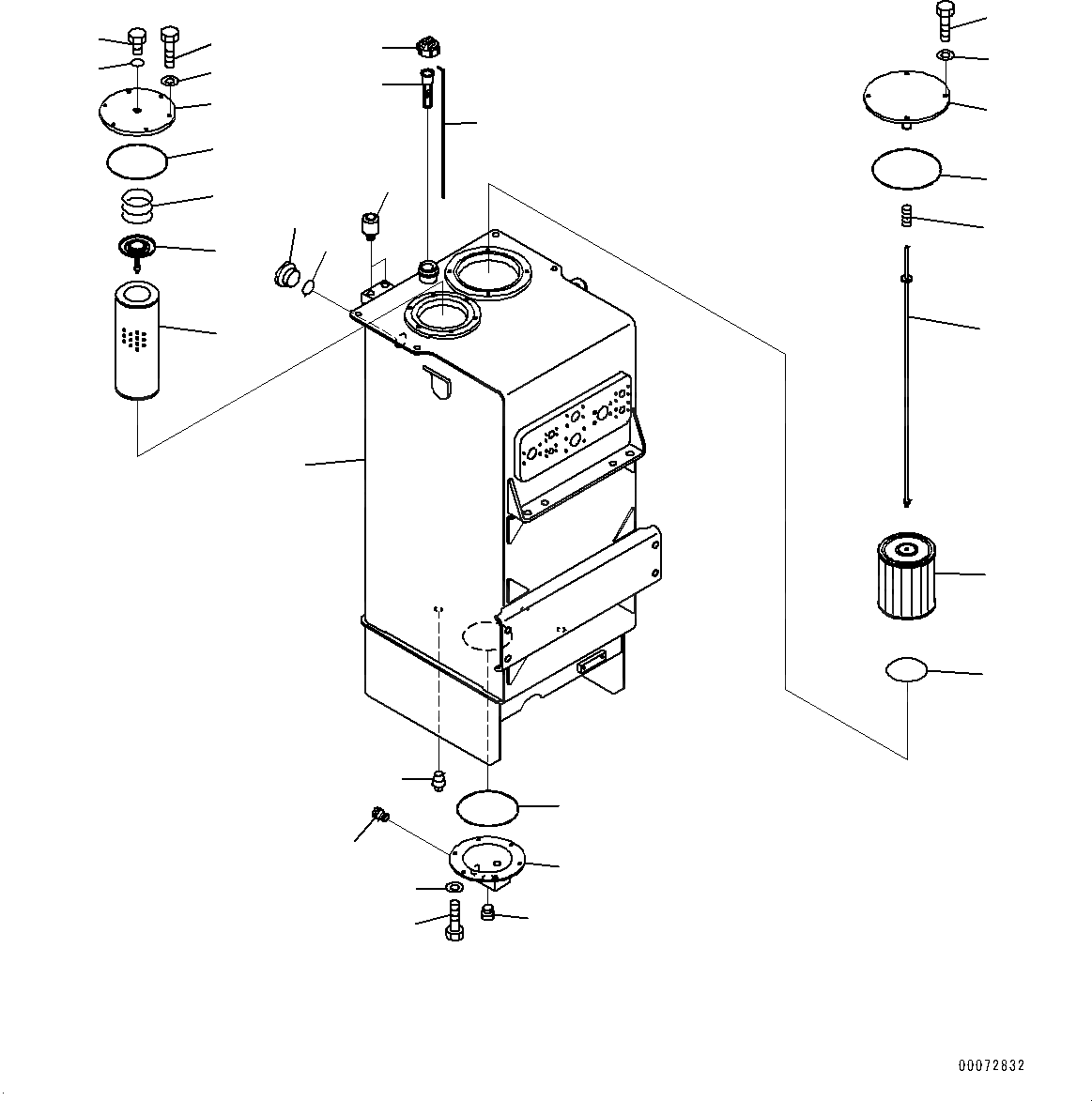 00072832