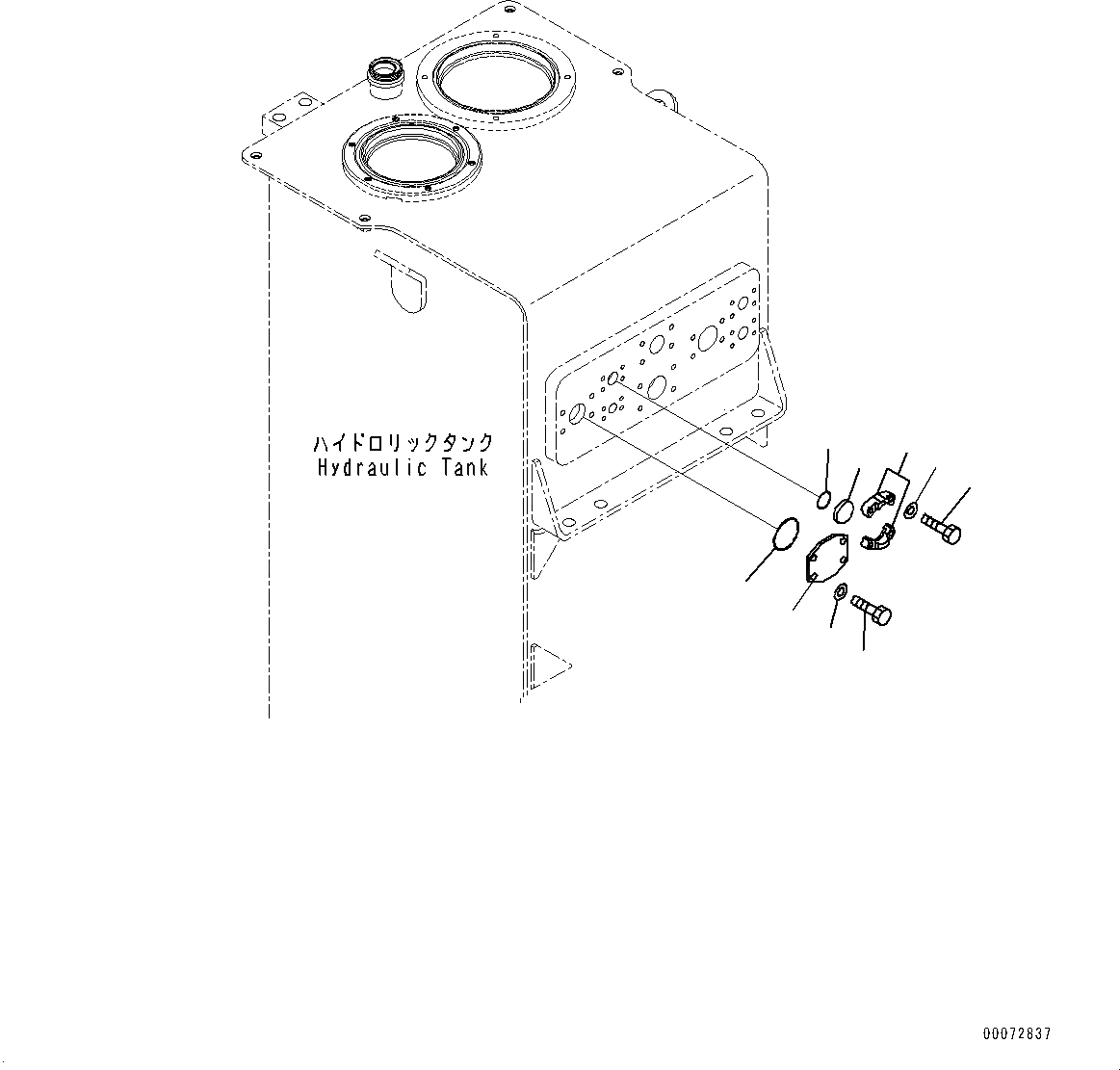 ハイドロリックタンク
Hydraulic Tank

00072837