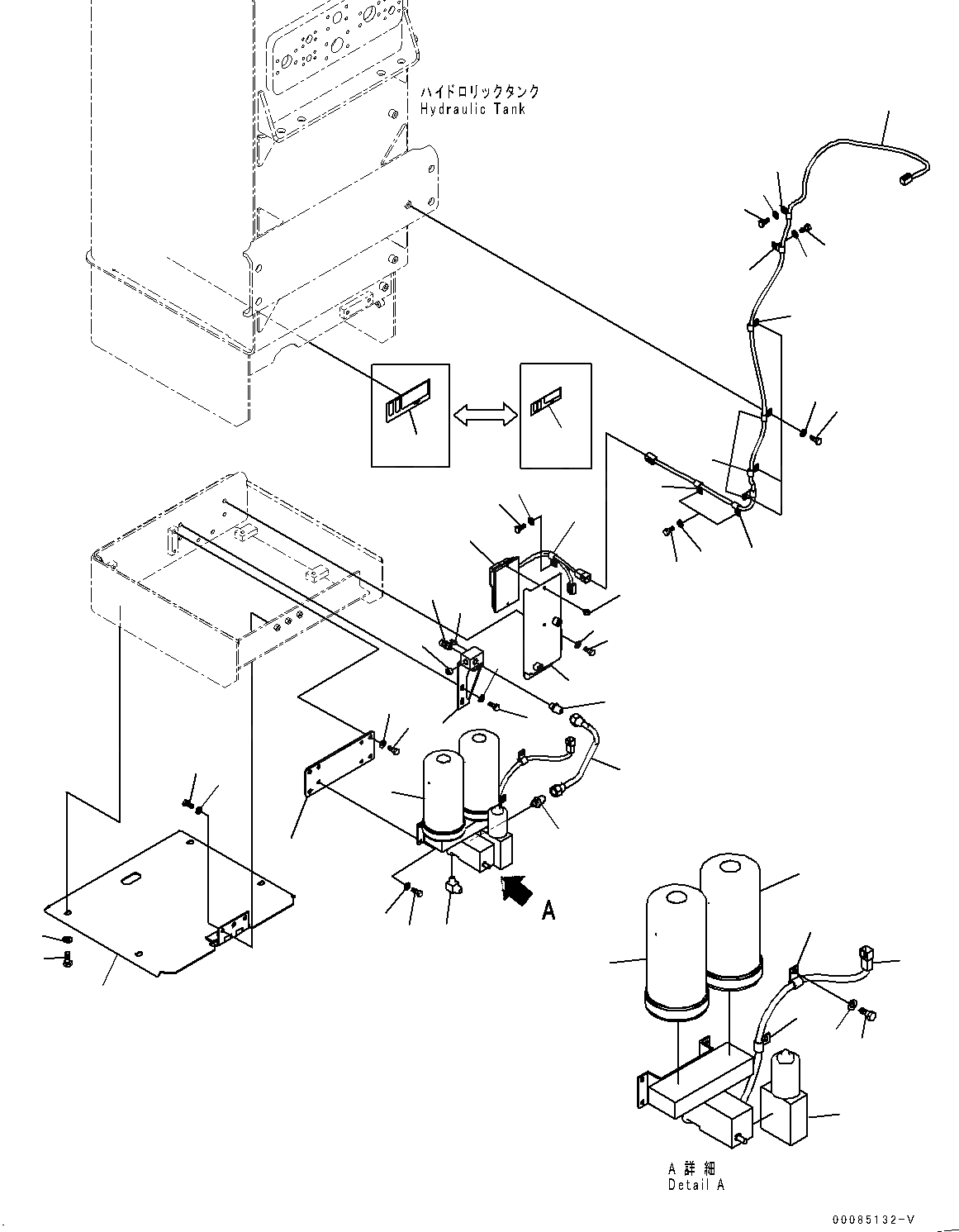 ハイドロリックタンク
Hydraulic Tank

A

A 詳細
Detail A

00085132-V