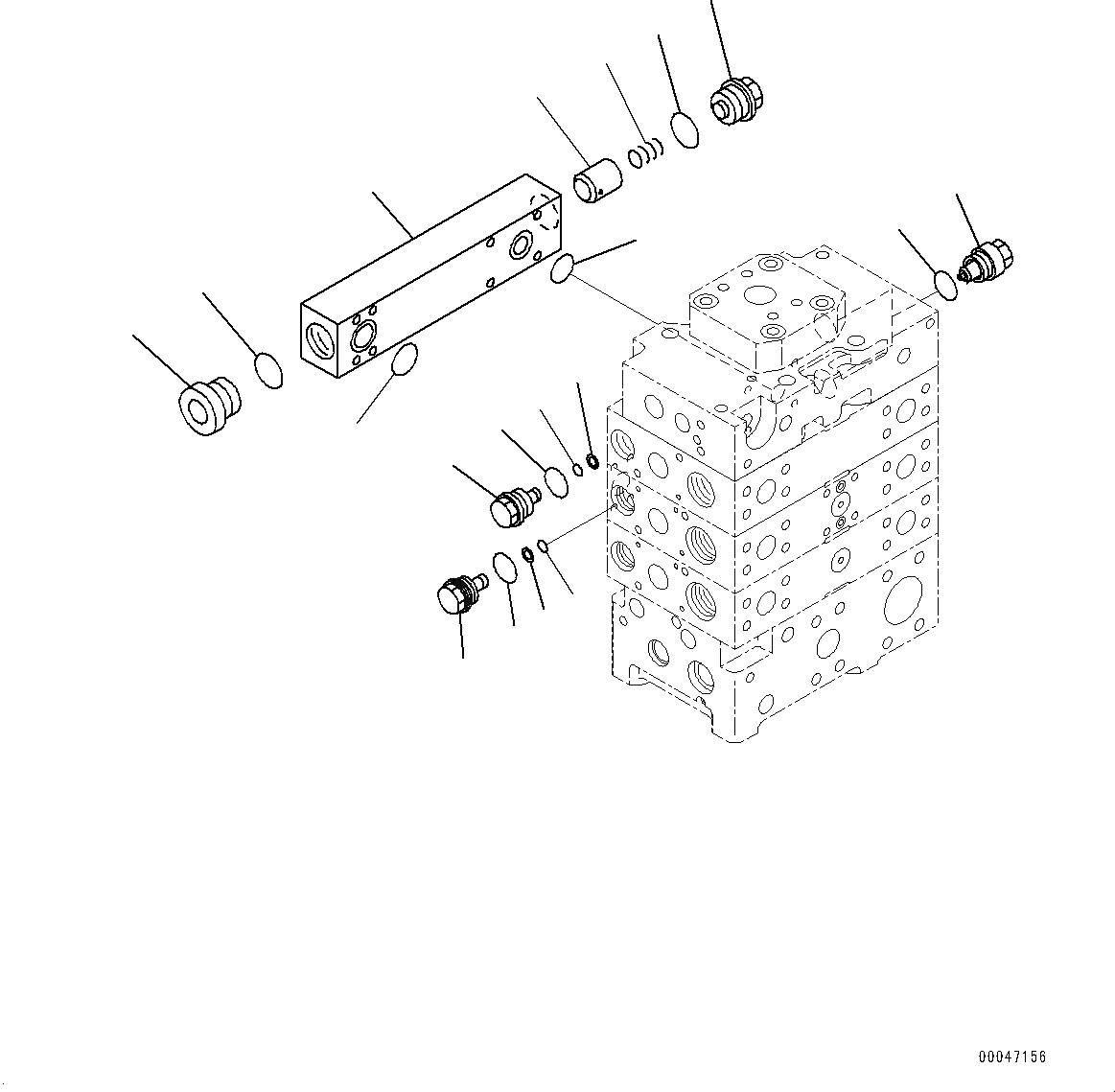 00047156