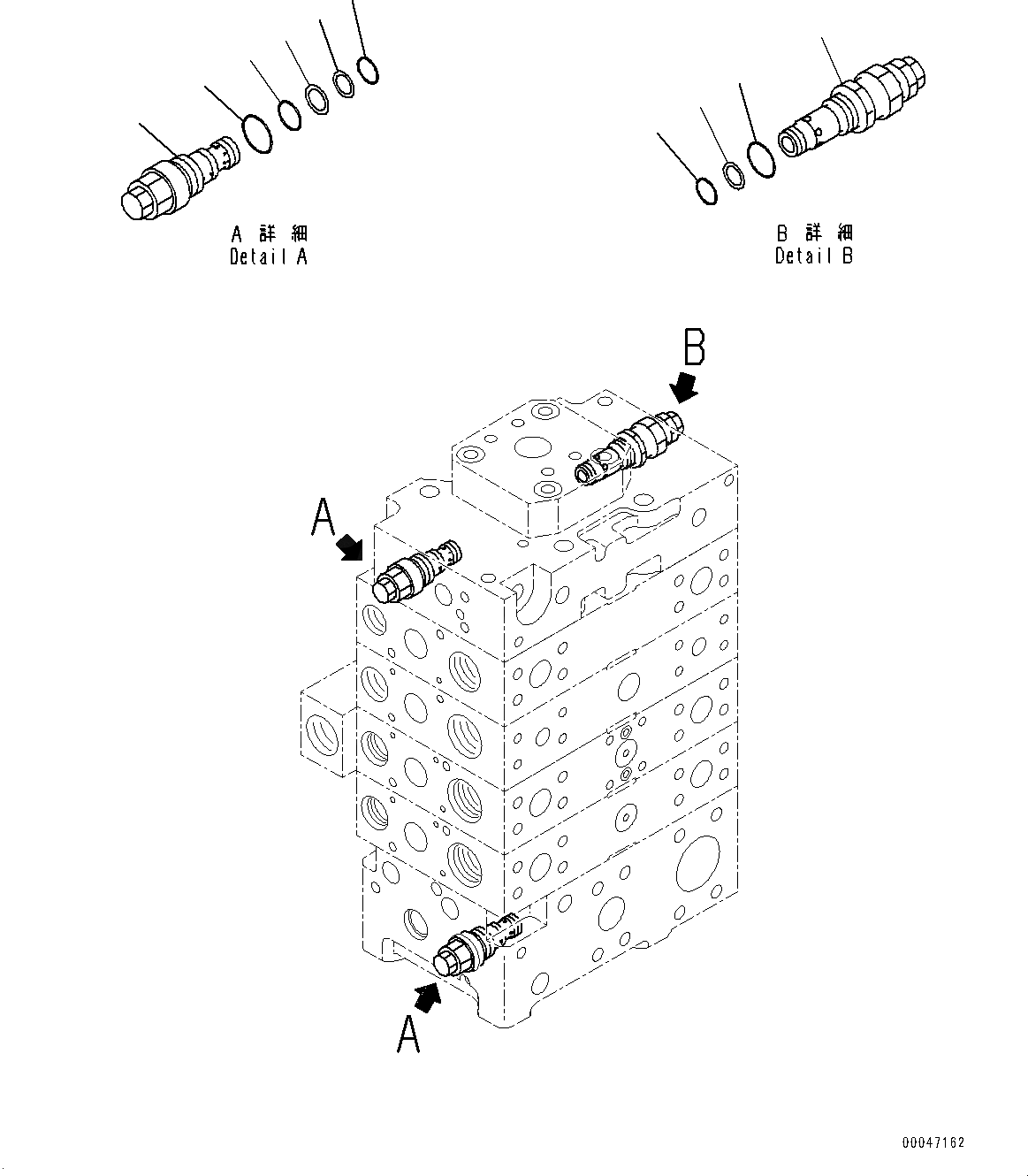 A 詳 細
Detail A

B 詳 細
Detail B

B

A

A

00047162