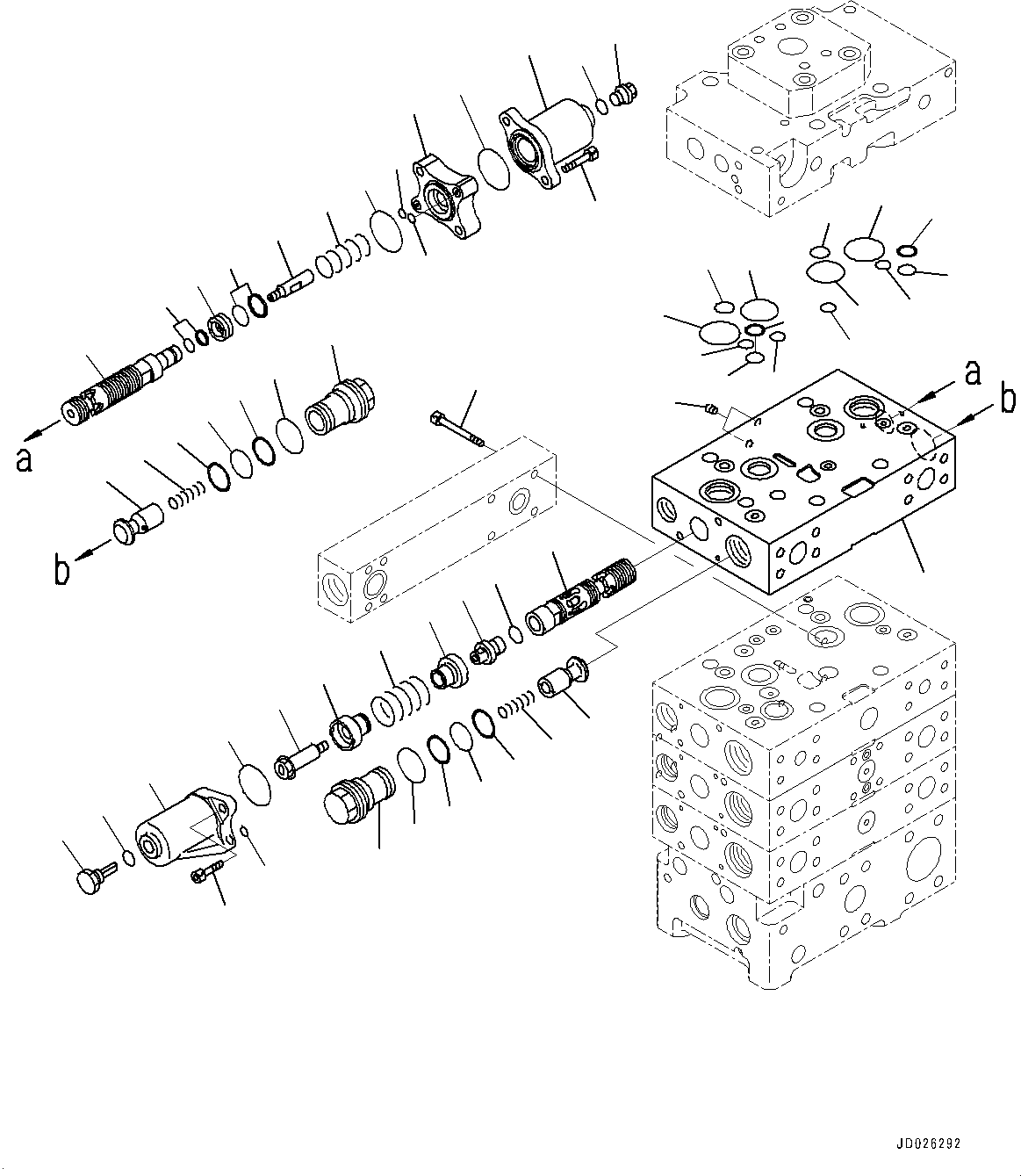 a

b

a

b

JD026292