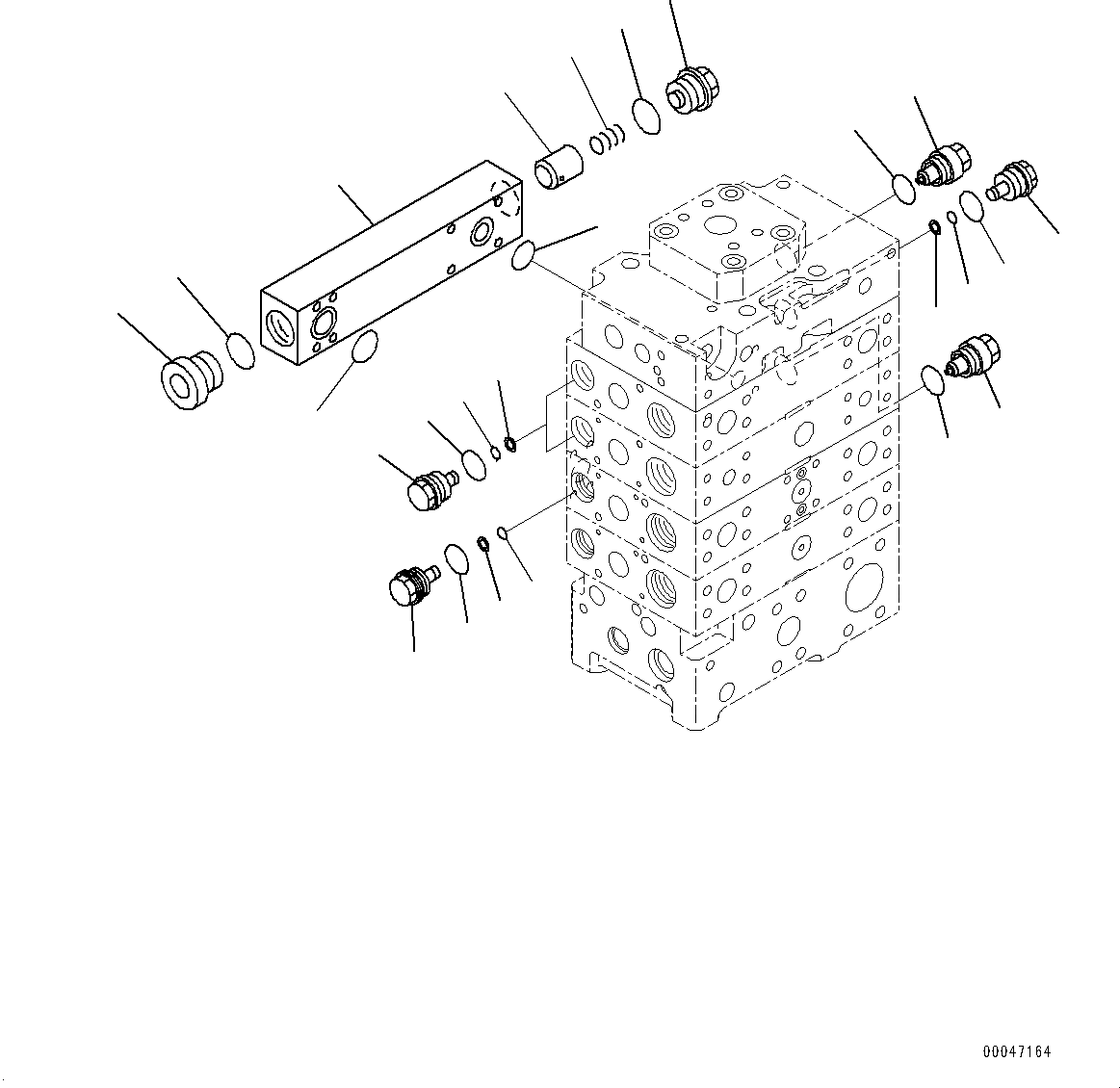 00047164