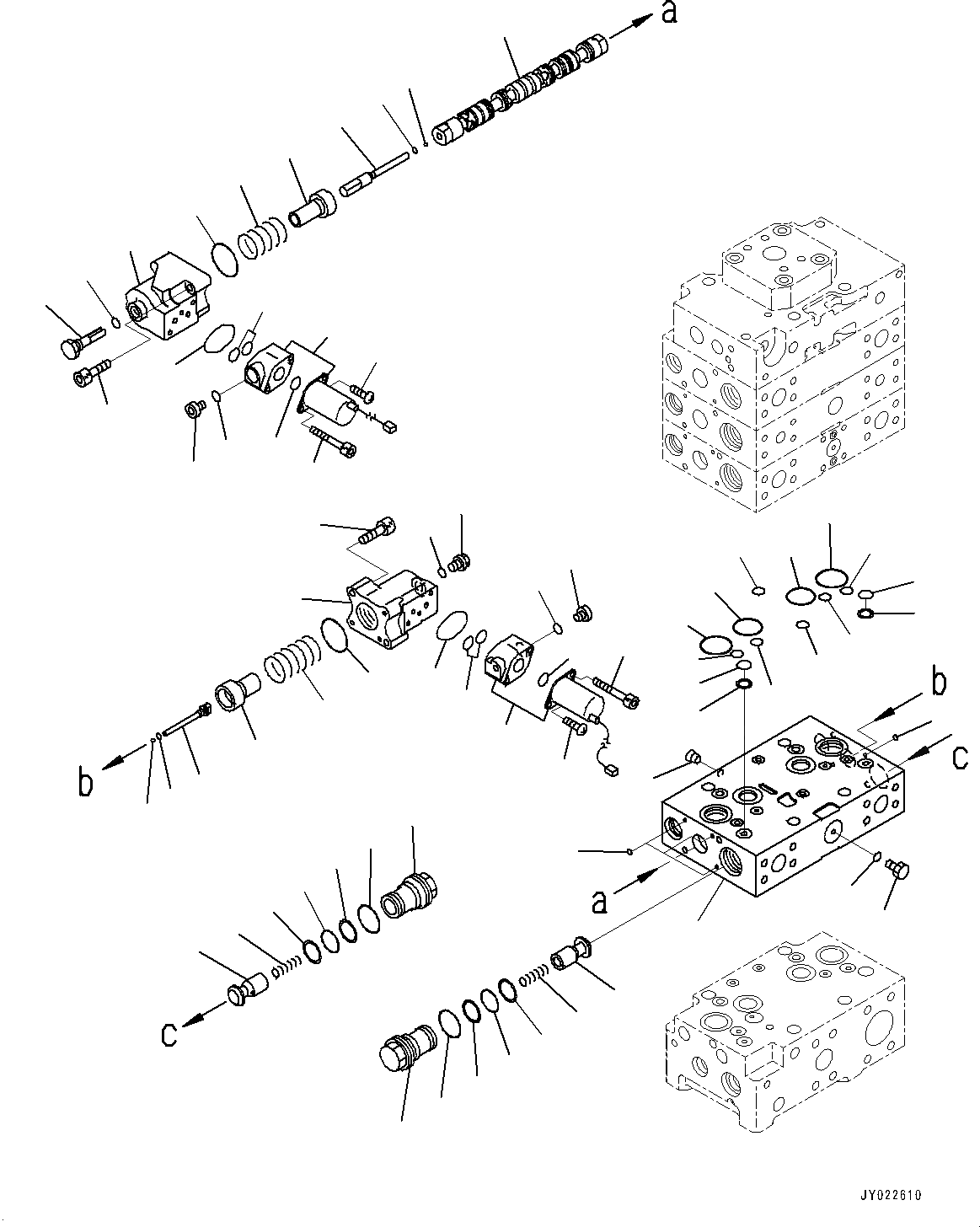 a

b

c

b

a

c

JY022610