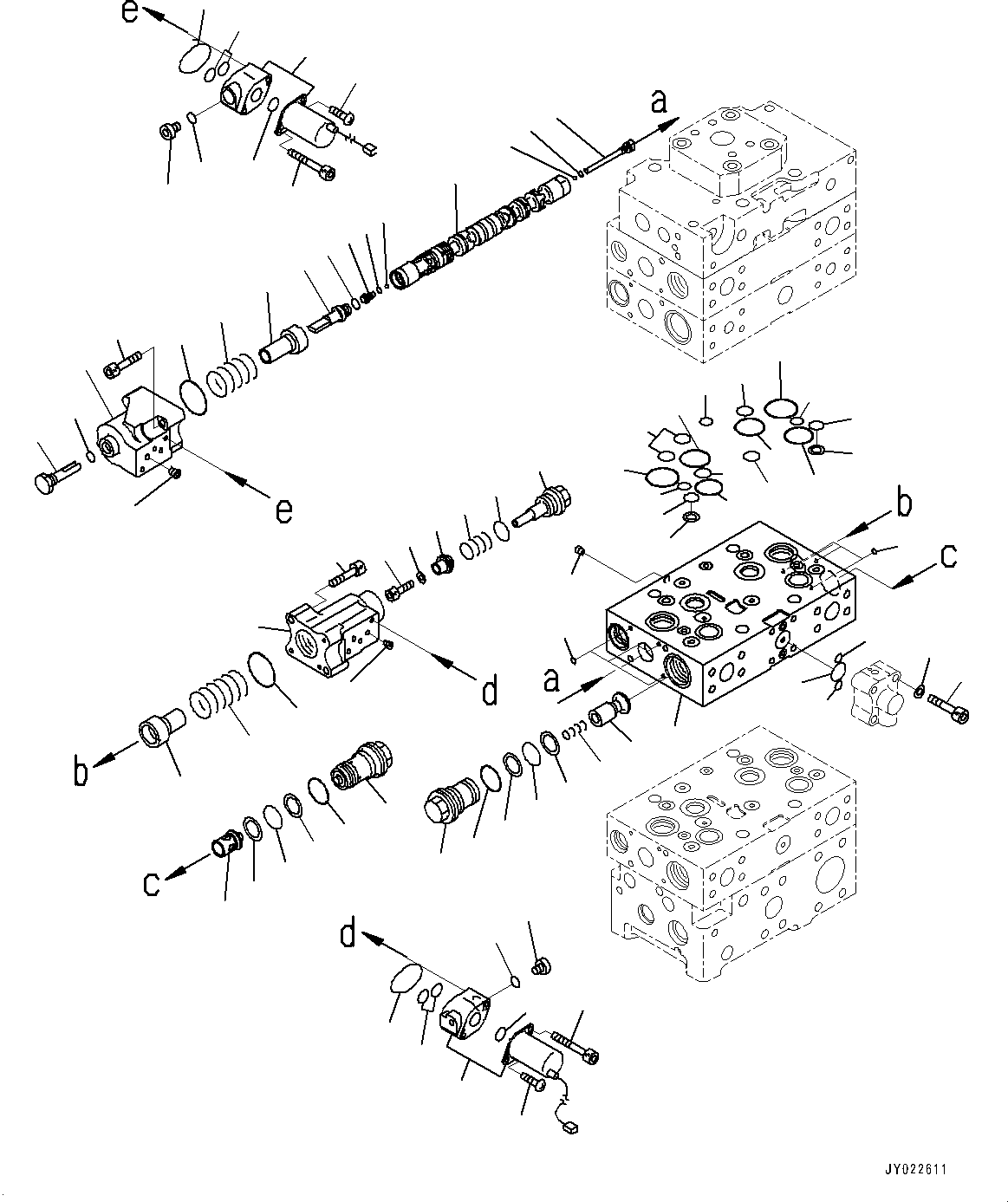 e
a
e
b
c
d
a
b
c
d
JY022611